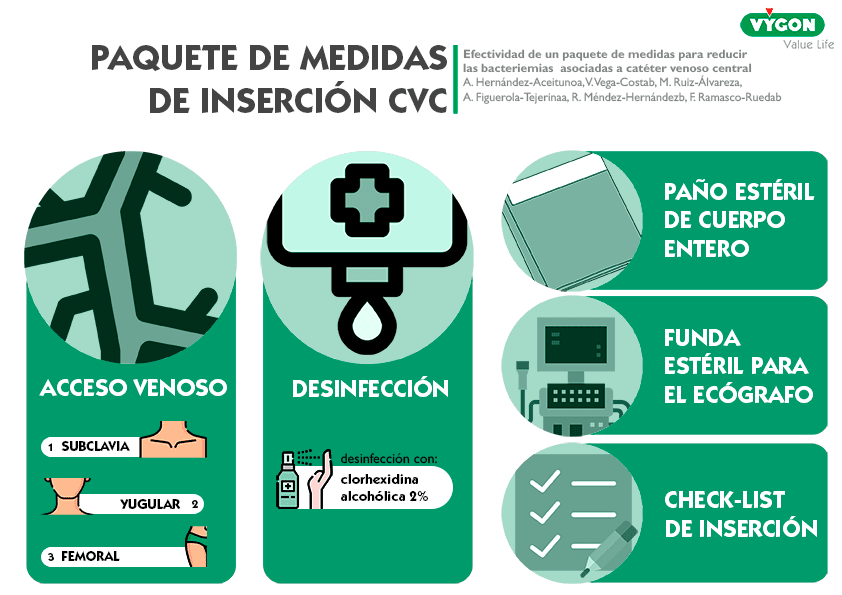 VYGON
Value Life

PAQUETE DE MEDIDAS DE INSERCIÓN CVC

Efectividad de un paquete de medidas para reducir las bacteriemias asociadas a catéter venoso central
A. Hernández-Aceitunoa, V. Vega-Costab, M. Ruiz-Álvareza, A. Figuerola-Tejerinaa, R. Méndez-Hernándezb, F. Ramasco-Ruedab

ACCESO VENOSO

1 SUBCLAVIA

YUGULAR 2

3 FEMORAL

DESINFECCIÓN

desinfección con:
clorhexidina alcohólica 2%

PAÑO ESTÉRIL DE CUERPO ENTERO

FUNDA ESTÉRIL PARA EL ECÓGRAFO

CHECK-LIST DE INSERCIÓN