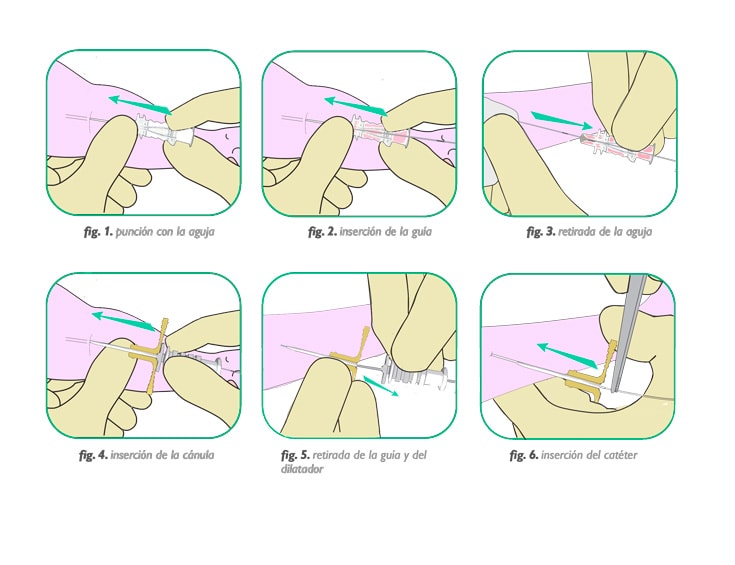 fig. 1. punción con la aguja

fig. 2. inserción de la guía

fig. 3. retirada de la aguja

fig. 4. inserción de la cánula

fig. 5. retirada de la guía y del dilatador

fig. 6. inserción del catéter