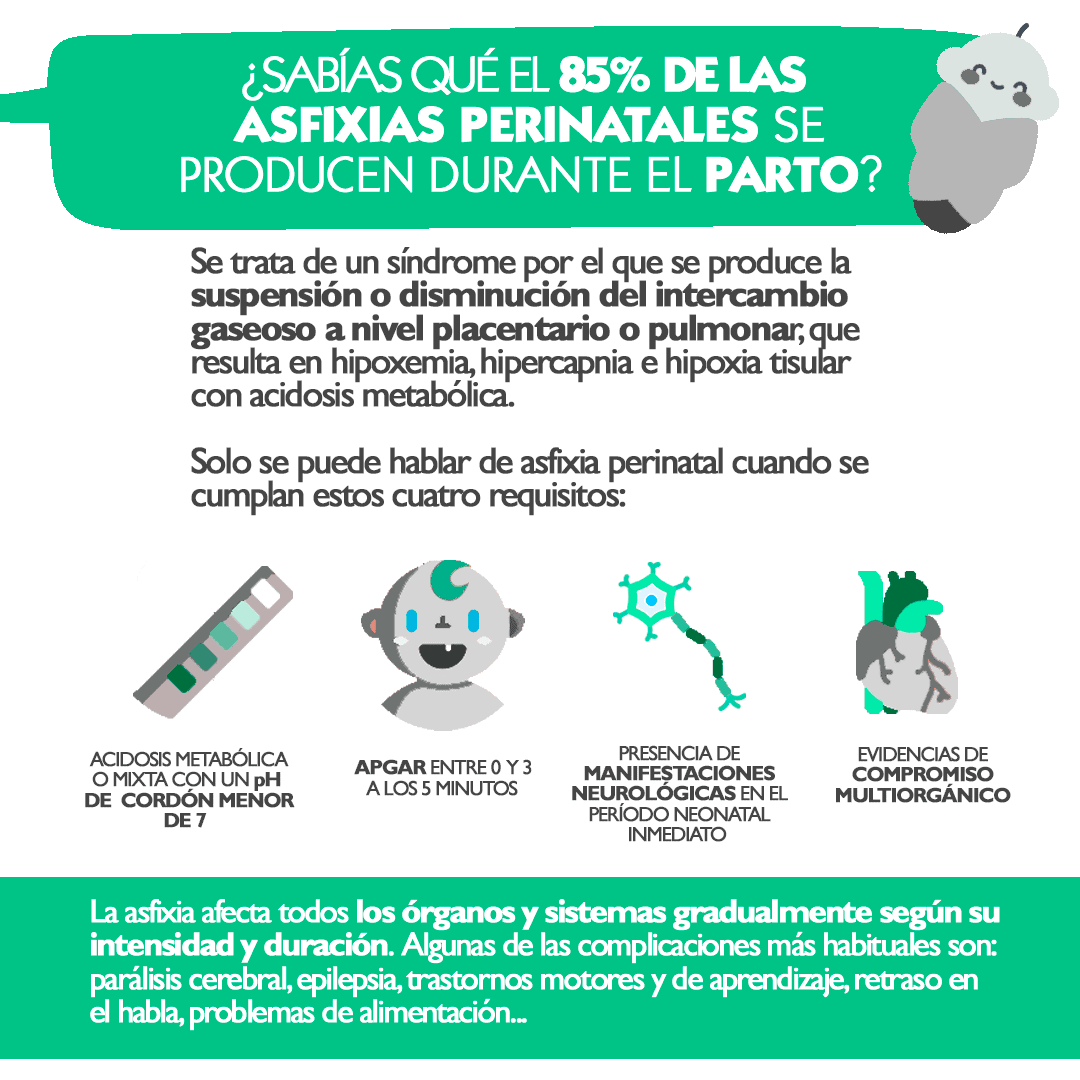 ¿SABÍAS QUÉ EL 85% DE LAS ASFIXIAS PERINATALES SE PRODUCEN DURANTE EL PARTO?

Se trata de un síndrome por el que se produce la suspensión o disminución del intercambio gaseoso a nivel placentario o pulmonar, que resulta en hipoxemia, hipercapnia e hipoxia tisular con acidosis metabólica.

Solo se puede hablar de asfixia perinatal cuando se cumplan estos cuatro requisitos:

ACIDOSIS METABÓLICA O MIXTA CON UN pH DE CORDÓN MENOR DE 7

APGAR ENTRE 0 Y 3 A LOS 5 MINUTOS

PRESENCIA DE MANIFESTACIONES NEUROLÓGICAS EN EL PERÍODO NEONATAL INMEDIATO

EVIDENCIAS DE COMPROMISO MULTIORGÁNICO

La asfixia afecta todos los órganos y sistemas gradualmente según su intensidad y duración. Algunas de las complicaciones más habituales son: parálisis cerebral, epilepsia, trastornos motores y de aprendizaje, retraso en el habla, problemas de alimentación...