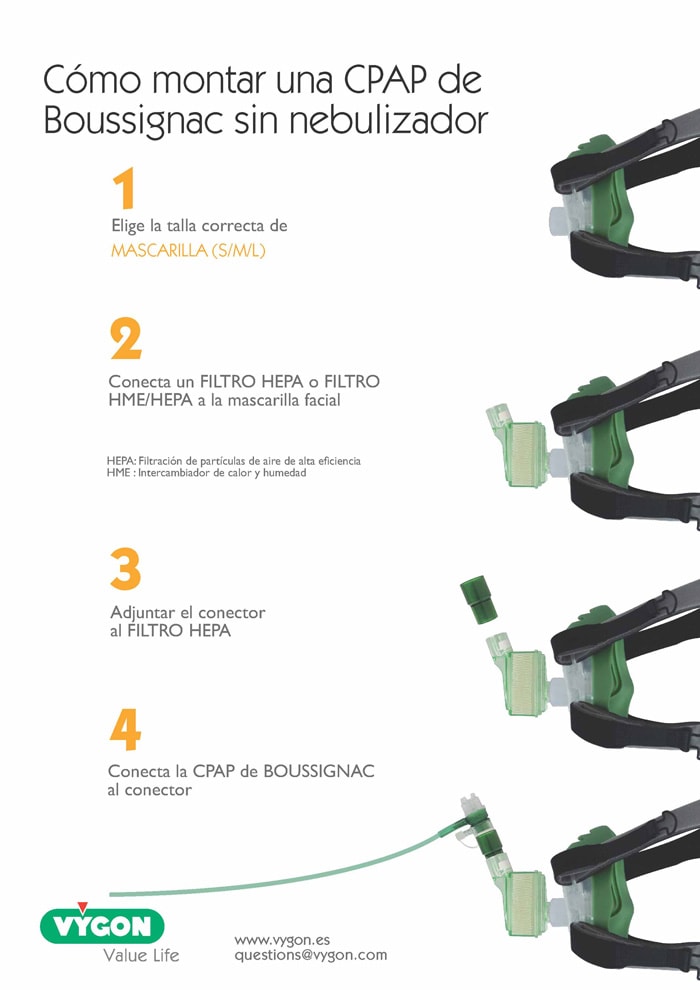 Cómo montar una CPAP de Boussignac sin nebulizador

1
Elige la talla correcta de
MASCARILLA (S/M/L)

2
Conecta un FILTRO HEPA o FILTRO HME/HEPA a la mascarilla facial

HEPA: Filtración de partículas de aire de alta eficiencia
HME : Intercambiador de calor y humedad

3
Adjuntar el conector al FILTRO HEPA

4
Conecta la CPAP de BOUSSIGNAC al conector

VYGON
Value Life

www.vygon.es
questions@vygon.com