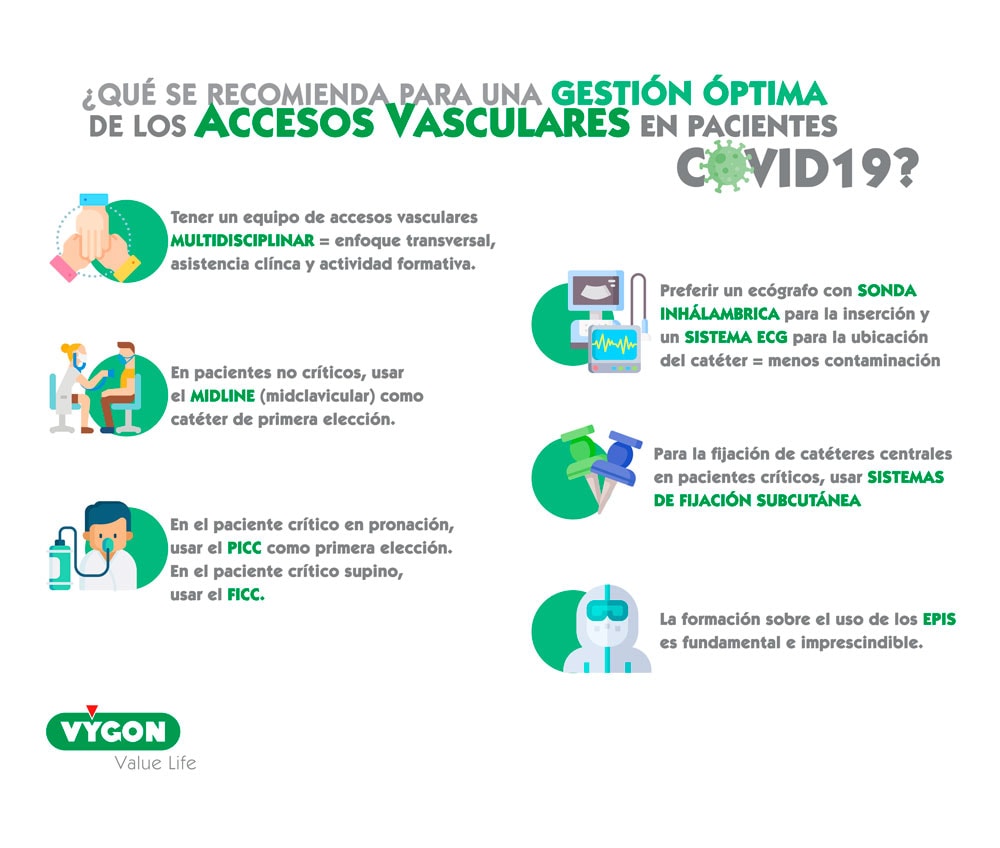 ¿QUÉ SE RECOMIENDA PARA UNA GESTIÓN ÓPTIMA DE LOS ACCESOS VASCULARES EN PACIENTES COVID19?

Tener un equipo de accesos vasculares MULTIDISCIPLINAR = enfoque transversal, asistencia clínca y actividad formativa.

En pacientes no críticos, usar el MIDLINE (midclavicular) como catéter de primera elección.

En el paciente crítico en pronación, usar el PICC como primera elección. En el paciente crítico supino, usar el FICC.

Preferir un ecógrafo con SONDA INHÁLAMBRICA para la inserción y un SISTEMA ECG para la ubicación del catéter = menos contaminación

Para la fijación de catéteres centrales en pacientes críticos, usar SISTEMAS DE FIJACIÓN SUBCUTÁNEA

La formación sobre el uso de los EPIS es fundamental e imprescindible.

VYGON
Value Life