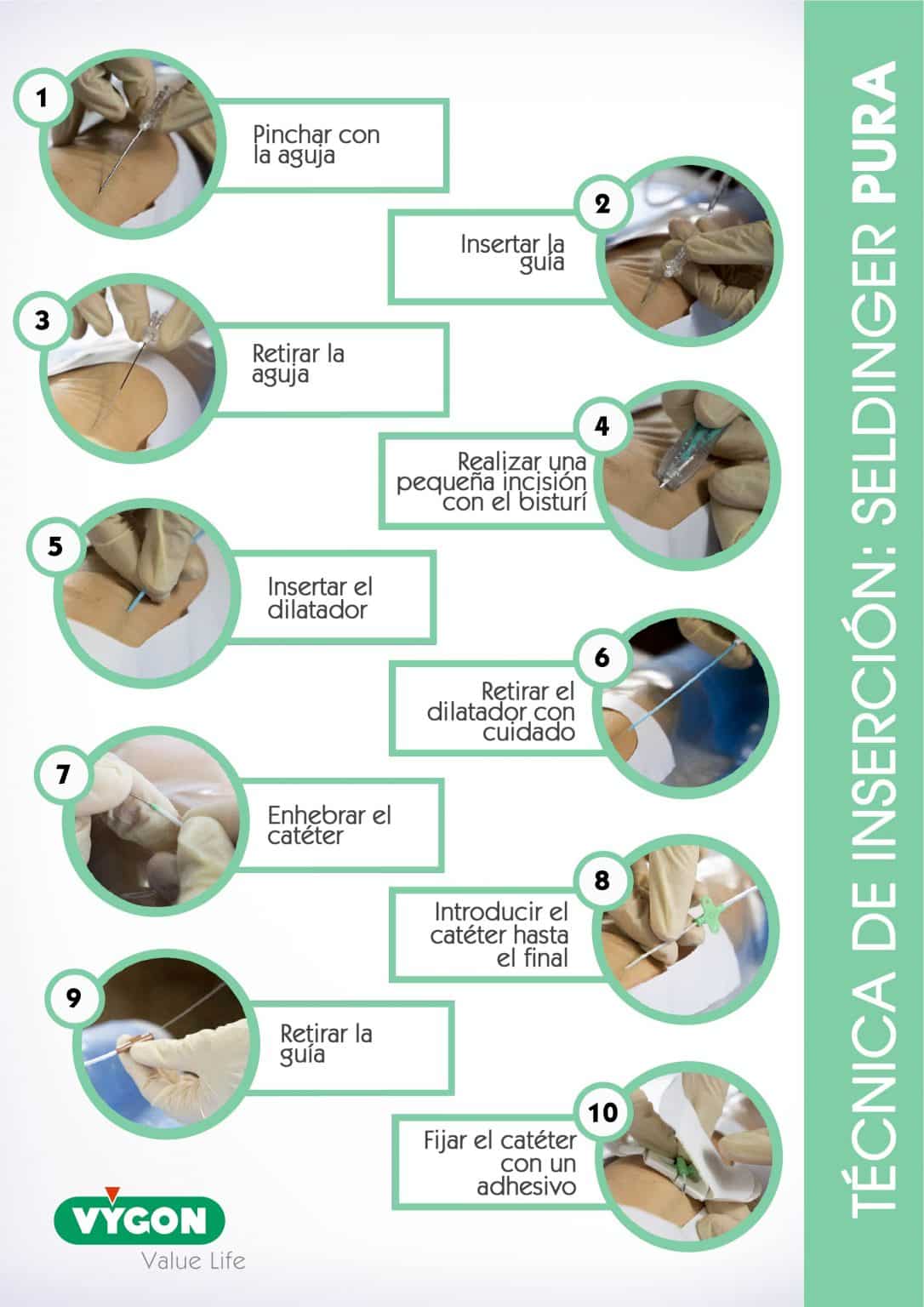 TÉCNICA DE INSERCIÓN: SELDINGER PURA

1
Pinchar con la aguja

2
Insertar la guía

3
Retirar la aguja

4
Realizar una pequeña incisión con el bisturí

5
Insertar el dilatador

6
Retirar el dilatador con cuidado

7
Enhebrar el catéter

8
Introducir el catéter hasta el final

9
Retirar la guía

10
Fijar el catéter con un adhesivo

VYGON
Value Life