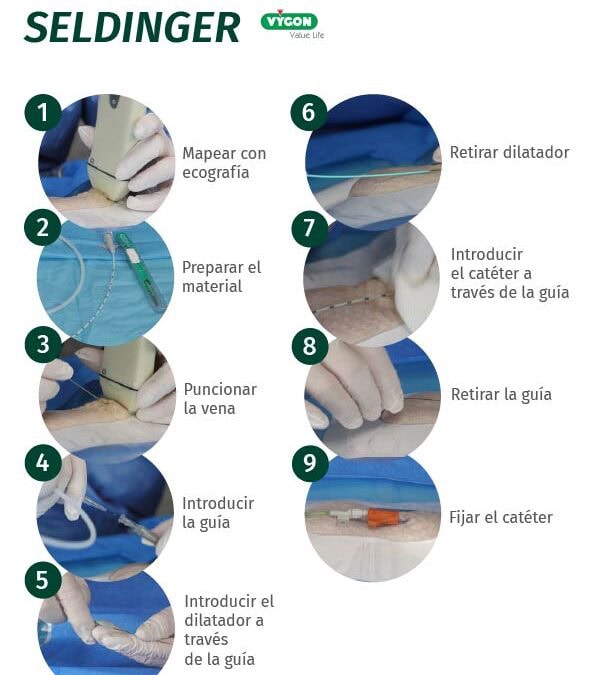 SELDINGER

VYGON
Value Life

1
Mapear con ecografía

2
Preparar el material

3
Puncionar la vena

4
Introducir la guía

5
Introducir el dilatador a través de la guía

6
Retirar dilatador

7
Introducir el catéter a través de la guía

8
Retirar la guía

9
Fijar el catéter