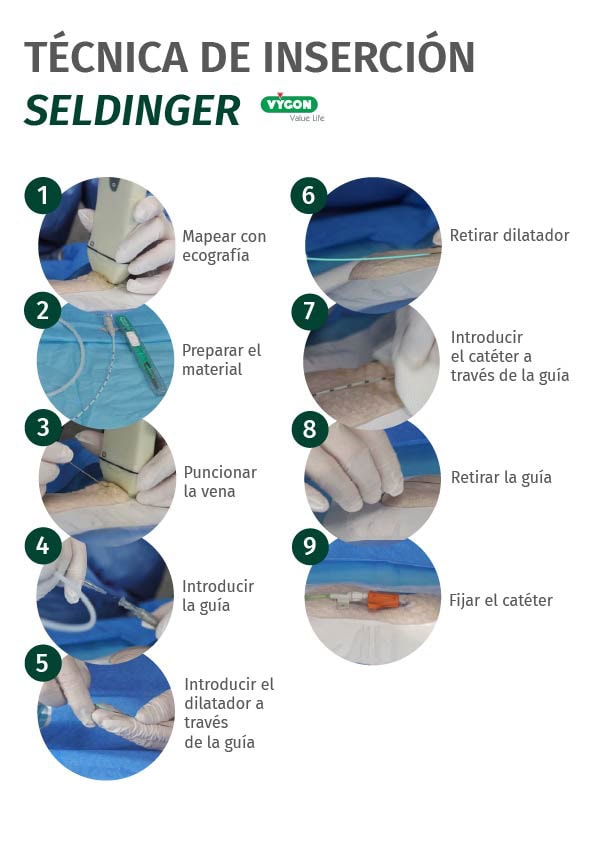 TÉCNICA DE INSERCIÓN
SELDINGER

VYGON
Value Life

1
Mapear con ecografía

2
Preparar el material

3
Puncionar la vena

4
Introducir la guía

5
Introducir el dilatador a través de la guía

6
Retirar dilatador

7
Introducir el catéter a través de la guía

8
Retirar la guía

9
Fijar el catéter