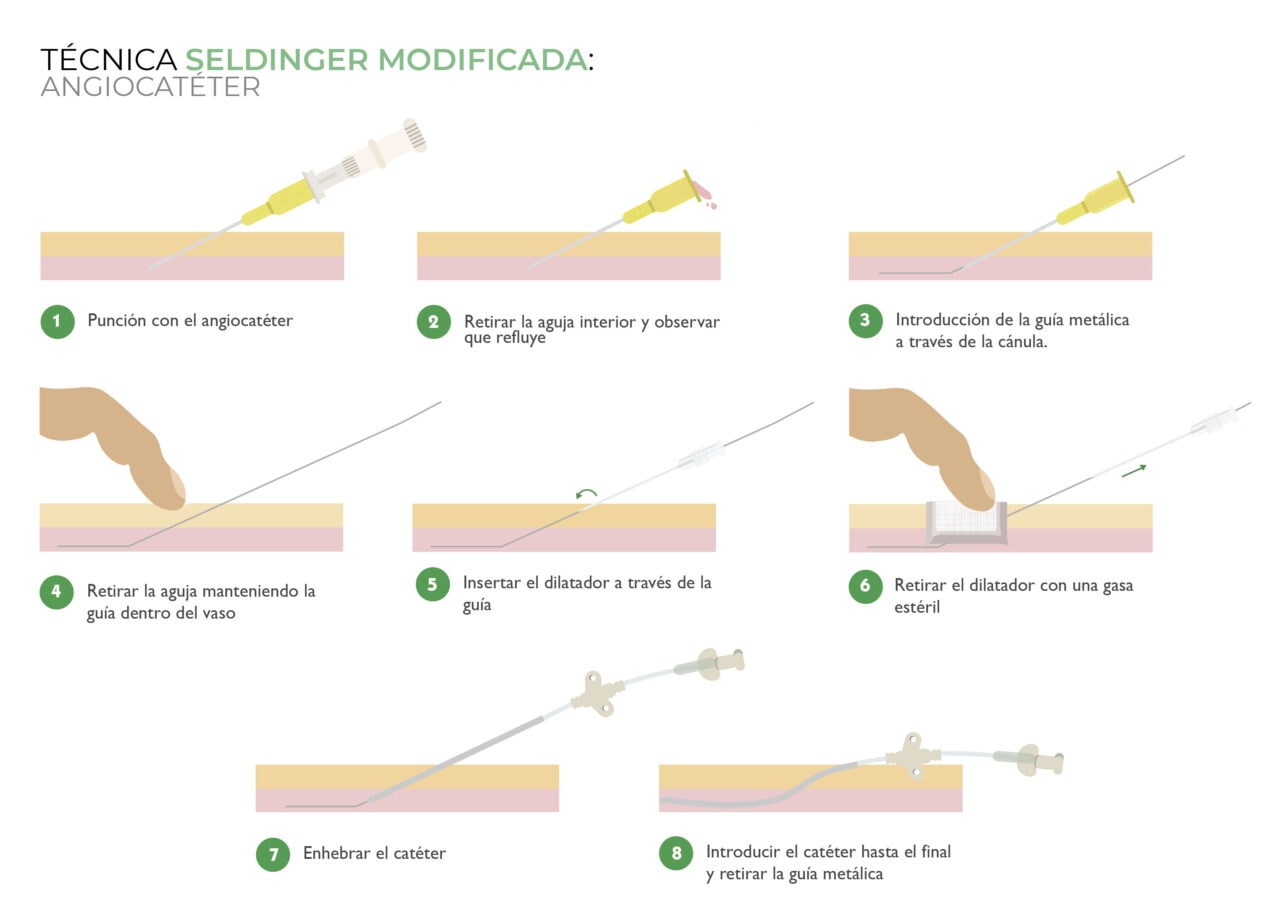 TÉCNICA SELDINGER MODIFICADA:
ANGIOCATÉTER

1 Punción con el angiocatéter

2 Retirar la aguja interior y observar que refluye

3 Introducción de la guía metálica a través de la cánula.

4 Retirar la aguja manteniendo la guía dentro del vaso

5 Insertar el dilatador a través de la guía

6 Retirar el dilatador con una gasa estéril

7 Enhebrar el catéter

8 Introducir el catéter hasta el final y retirar la guía metálica