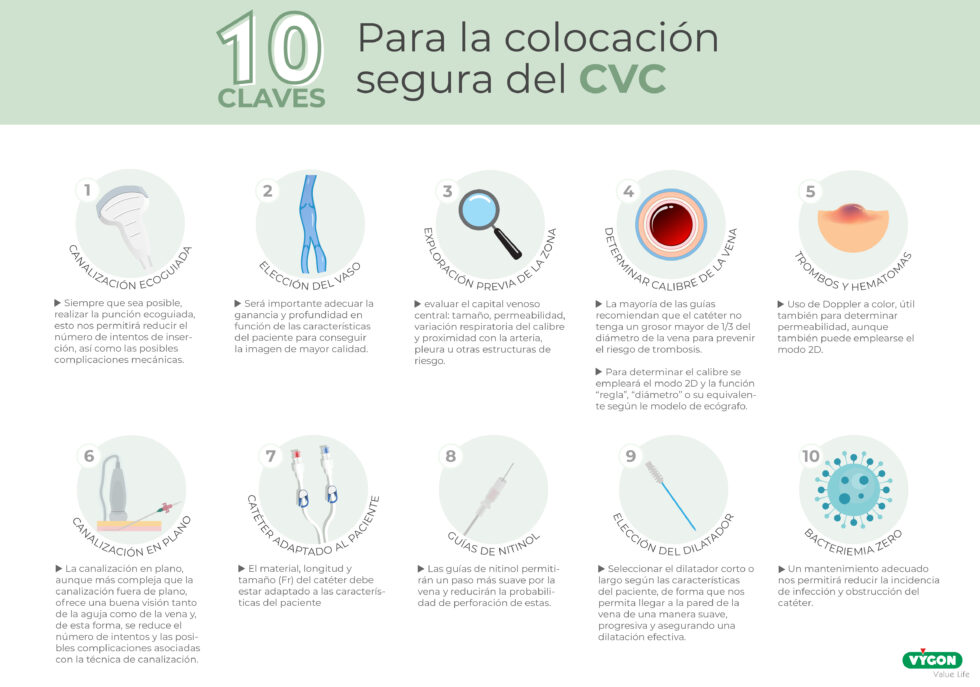 10 CLAVES

Para la colocación segura del CVC

1
CANALIZACIÓN ECOGUIADA

▶ Siempre que sea posible, realizar la punción ecoguiada, esto nos permitirá reducir el número de intentos de inserción, así como las posibles complicaciones mecánicas.

2
ELECCIÓN DEL VASO

▶ Será importante adecuar la ganancia y profundidad en función de las características del paciente para conseguir la imagen de mayor calidad.

3
EXPLORACIÓN PREVIA DE LA ZONA

▶ evaluar el capital venoso central: tamaño, permeabilidad, variación respiratoria del calibre y proximidad con la arteria, pleura u otras estructuras de riesgo.

4
DETERMINAR CALIBRE DE LA VENA

▶ La mayoría de las guías recomiendan que el catéter no tenga un grosor mayor de 1/3 del diámetro de la vena para prevenir el riesgo de trombosis.

▶ Para determinar el calibre se empleará el modo 2D y la función "regla", "diámetro" o su equivalente según le modelo de ecógrafo.

5
TROMBOS Y HEMATOMAS

▶ Uso de Doppler a color, útil también para determinar permeabilidad, aunque también puede emplearse el modo 2D.

6
CANALIZACIÓN EN PLANO

▶ La canalización en plano, aunque más compleja que la canalización fuera de plano, ofrece una buena visión tanto de la aguja como de la vena y, de esta forma, se reduce el número de intentos y las posibles complicaciones asociadas con la técnica de canalización.

7
CATÉTER ADAPTADO AL PACIENTE

▶ El material, longitud y tamaño (Fr) del catéter debe estar adaptado a las características del paciente

8
GUÍAS DE NITINOL

▶ Las guías de nitinol permitirán un paso más suave por la vena y reducirán la probabilidad de perforación de estas.

9
ELECCIÓN DEL DILATADOR

▶ Seleccionar el dilatador corto o largo según las características del paciente, de forma que nos permita llegar a la pared de la vena de una manera suave, progresiva y asegurando una dilatación efectiva.

10
BACTERIEMIA ZERO

▶ Un mantenimiento adecuado nos permitirá reducir la incidencia de infección y obstrucción del catéter.

VYGON
Value Life