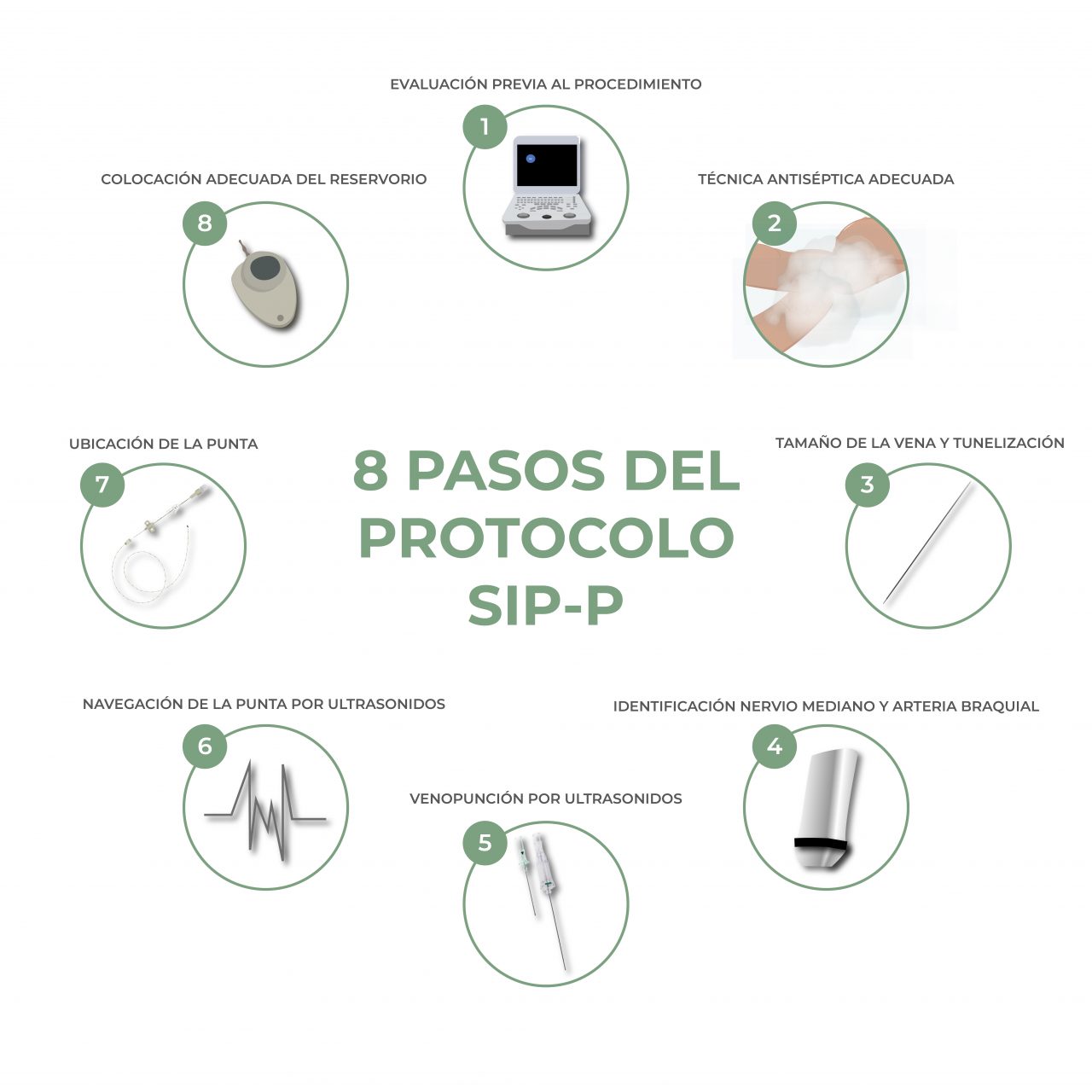 8 PASOS DEL PROTOCOLO SIP-P

EVALUACIÓN PREVIA AL PROCEDIMIENTO
1

TÉCNICA ANTISÉPTICA ADECUADA
2

TAMAÑO DE LA VENA Y TUNELIZACIÓN
3

IDENTIFICACIÓN NERVIO MEDIANO Y ARTERIA BRAQUIAL
4

VENOPUNCIÓN POR ULTRASONIDOS
5

NAVEGACIÓN DE LA PUNTA POR ULTRASONIDOS
6

UBICACIÓN DE LA PUNTA
7

COLOCACIÓN ADECUADA DEL RESERVORIO
8