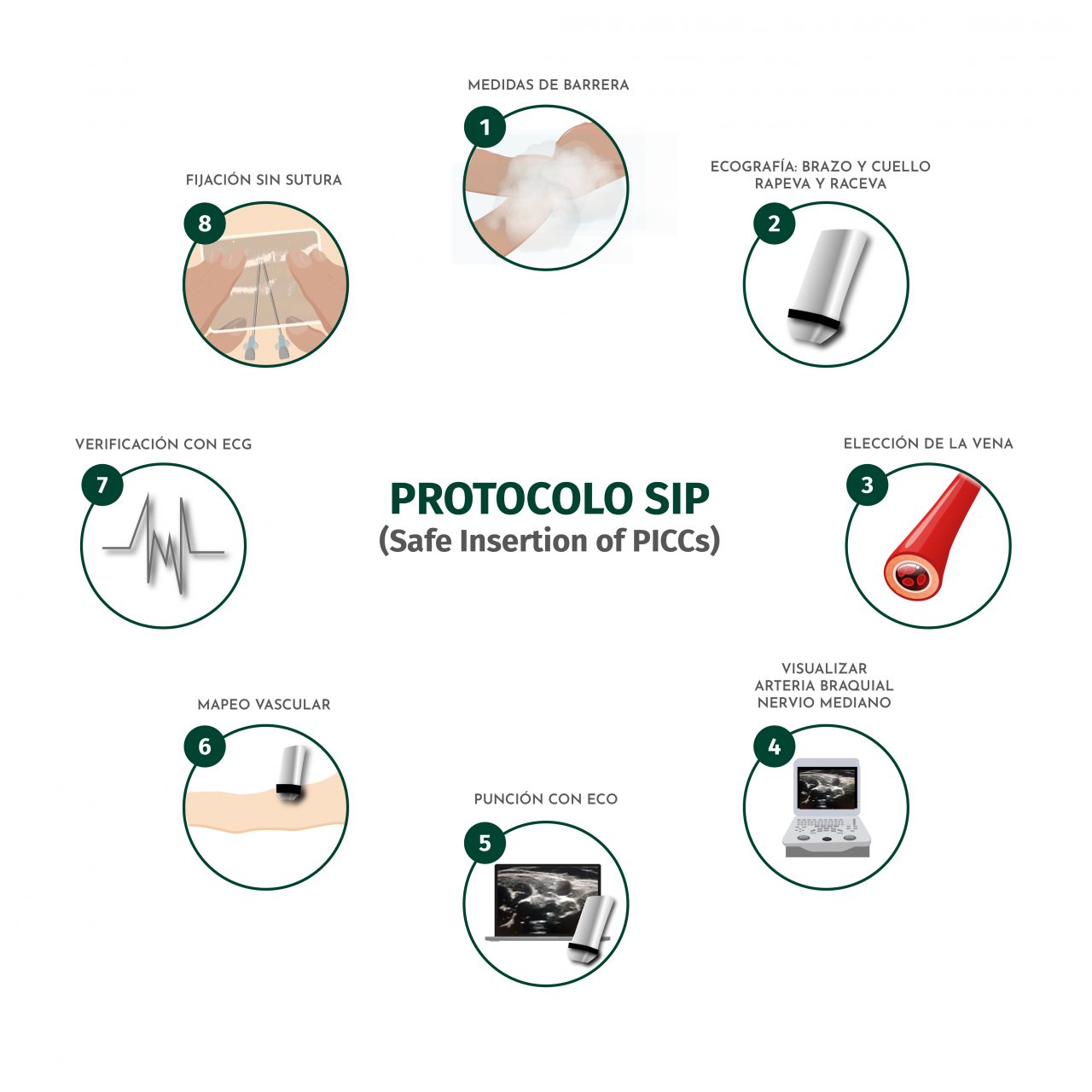 PROTOCOLO SIP
(Safe Insertion of PICCs)

MEDIDAS DE BARRERA
1

ECOGRAFÍA: BRAZO Y CUELLO
RAPEVA Y RACEVA
2

ELECCIÓN DE LA VENA
3

VISUALIZAR
ARTERIA BRAQUIAL
NERVIO MEDIANO
4

PUNCIÓN CON ECO
5

MAPEO VASCULAR
6

VERIFICACIÓN CON ECG
7

FIJACIÓN SIN SUTURA
8