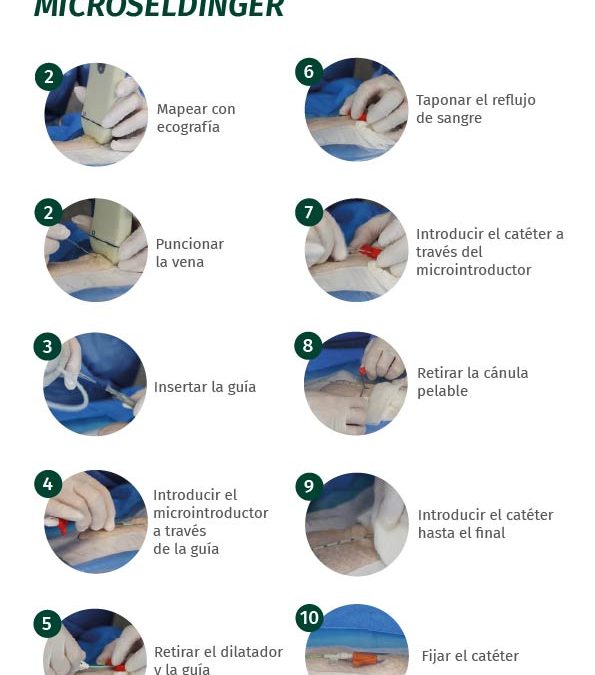 MICROSELDINGER

2 Mapear con ecografía

2 Puncionar la vena

3 Insertar la guía

4 Introducir el microintroductor a través de la guía

5 Retirar el dilatador y la guía

6 Taponar el reflujo de sangre

7 Introducir el catéter a través del microintroductor

8 Retirar la cánula pelable

9 Introducir el catéter hasta el final

10 Fijar el catéter