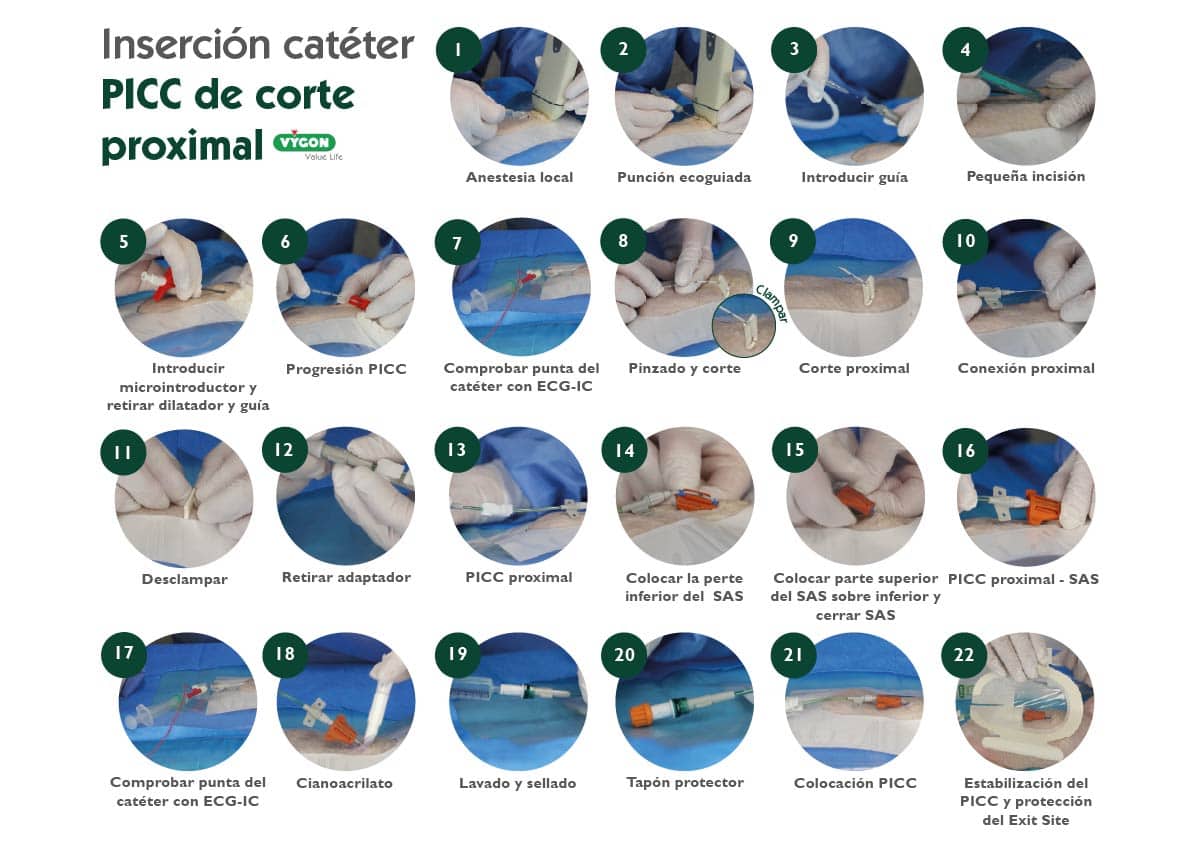 Inserción catéter
PICC de corte proximal

VYGON
Value Life

1
Anestesia local

2
Punción ecoguiada

3
Introducir guía

4
Pequeña incisión

5
Introducir microintroductor y retirar dilatador y guía

6
Progresión PICC

7
Comprobar punta del catéter con ECG-IC

8
Clampar
Pinzado y corte

9
Corte proximal

10
Conexión proximal

11
Desclampar

12
Retirar adaptador

13
PICC proximal

14
Colocar la perte inferior del SAS

15
Colocar parte superior del SAS sobre inferior y cerrar SAS

16
PICC proximal - SAS

17
Comprobar punta del catéter con ECG-IC

18
Cianoacrilato

19
Lavado y sellado

20
Tapón protector

21
Colocación PICC

22
Estabilización del PICC y protección del Exit Site