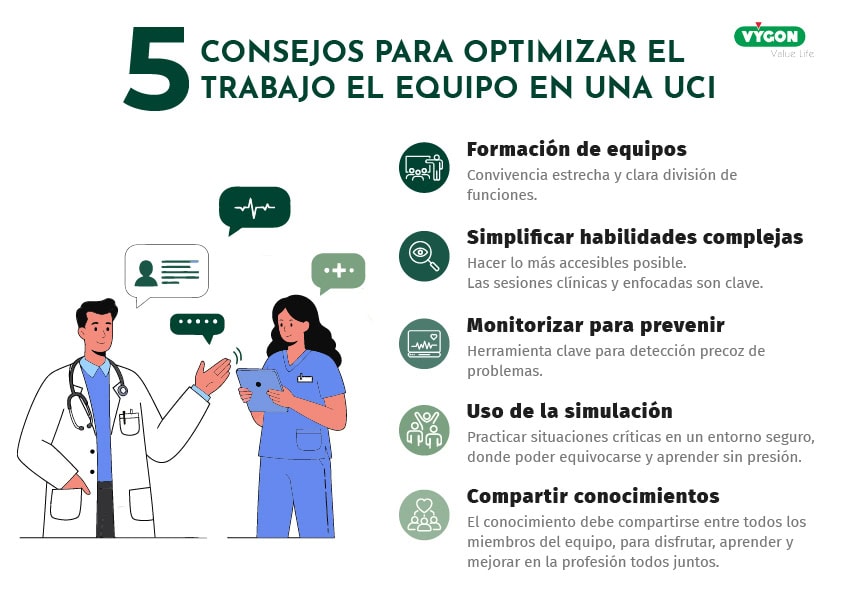 5 CONSEJOS PARA OPTIMIZAR EL TRABAJO EL EQUIPO EN UNA UCI

VYGON
Value Life

Formación de equipos
Convivencia estrecha y clara división de funciones.

Simplificar habilidades complejas
Hacer lo más accesibles posible.
Las sesiones clínicas y enfocadas son clave.

Monitorizar para prevenir
Herramienta clave para detección precoz de problemas.

Uso de la simulación
Practicar situaciones críticas en un entorno seguro, donde poder equivocarse y aprender sin presión.

Compartir conocimientos
El conocimiento debe compartirse entre todos los miembros del equipo, para disfrutar, aprender y mejorar en la profesión todos juntos.