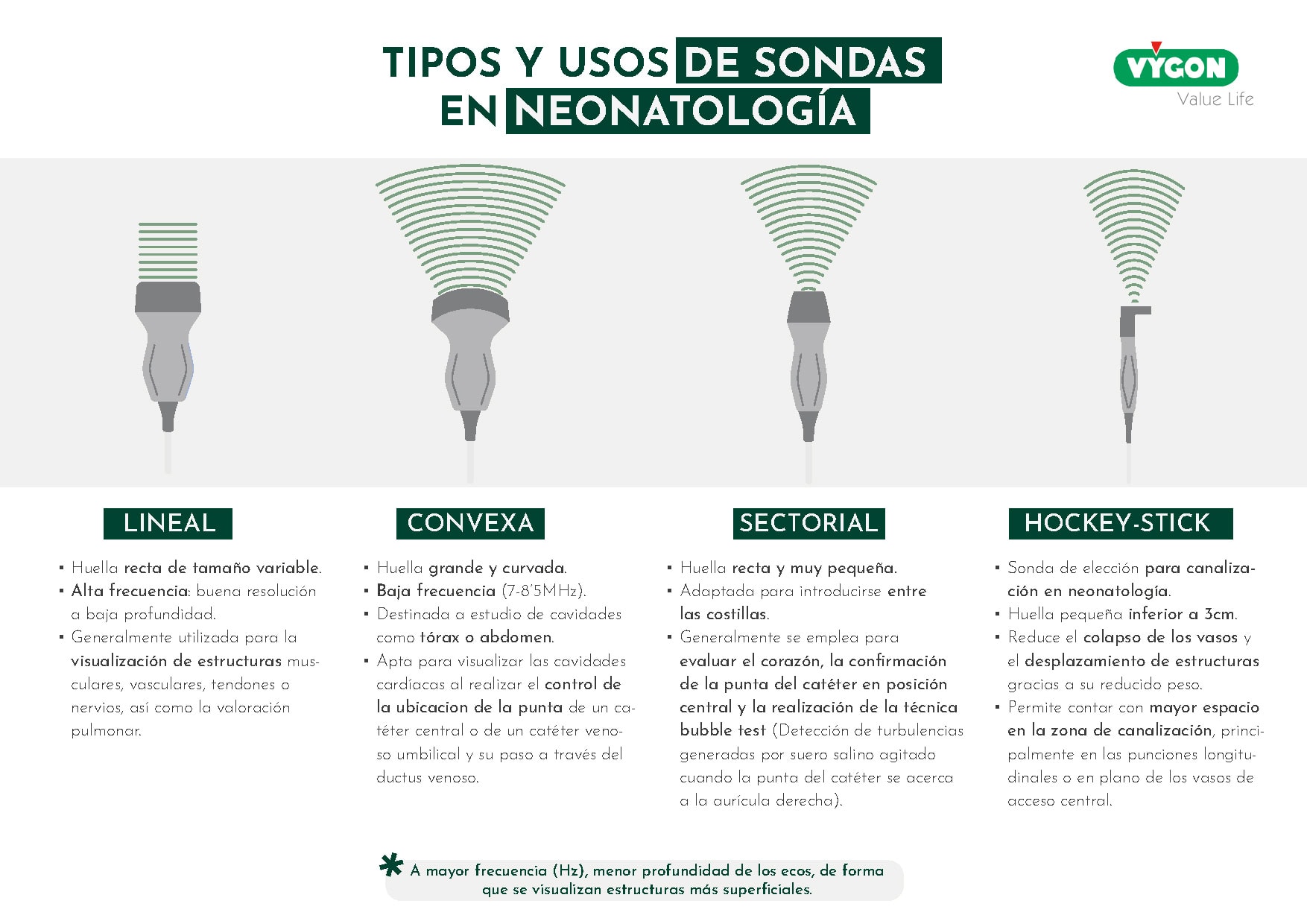 TIPOS Y USOS DE SONDAS EN NEONATOLOGÍA

VYGON
Value Life

LINEAL

▪ Huella recta de tamaño variable.
▪ Alta frecuencia: buena resolución a baja profundidad.
▪ Generalmente utilizada para la visualización de estructuras musculares, vasculares, tendones o nervios, así como la valoración pulmonar.

CONVEXA

▪ Huella grande y curvada.
▪ Baja frecuencia (7-8'5MHz).
▪ Destinada a estudio de cavidades como tórax o abdomen.
▪ Apta para visualizar las cavidades cardíacas al realizar el control de la ubicacion de la punta de un catéter central o de un catéter venoso umbilical y su paso a través del ductus venoso.

SECTORIAL

▪ Huella recta y muy pequeña.
▪ Adaptada para introducirse entre las costillas.
▪ Generalmente se emplea para evaluar el corazón, la confirmación de la punta del catéter en posición central y la realización de la técnica bubble test (Detección de turbulencias generadas por suero salino agitado cuando la punta del catéter se acerca a la aurícula derecha).

HOCKEY-STICK

▪ Sonda de elección para canalización en neonatología.
▪ Huella pequeña inferior a 3cm.
▪ Reduce el colapso de los vasos y el desplazamiento de estructuras gracias a su reducido peso.
▪ Permite contar con mayor espacio en la zona de canalización, principalmente en las punciones longitudinales o en plano de los vasos de acceso central.

* A mayor frecuencia (Hz), menor profundidad de los ecos, de forma que se visualizan estructuras más superficiales.