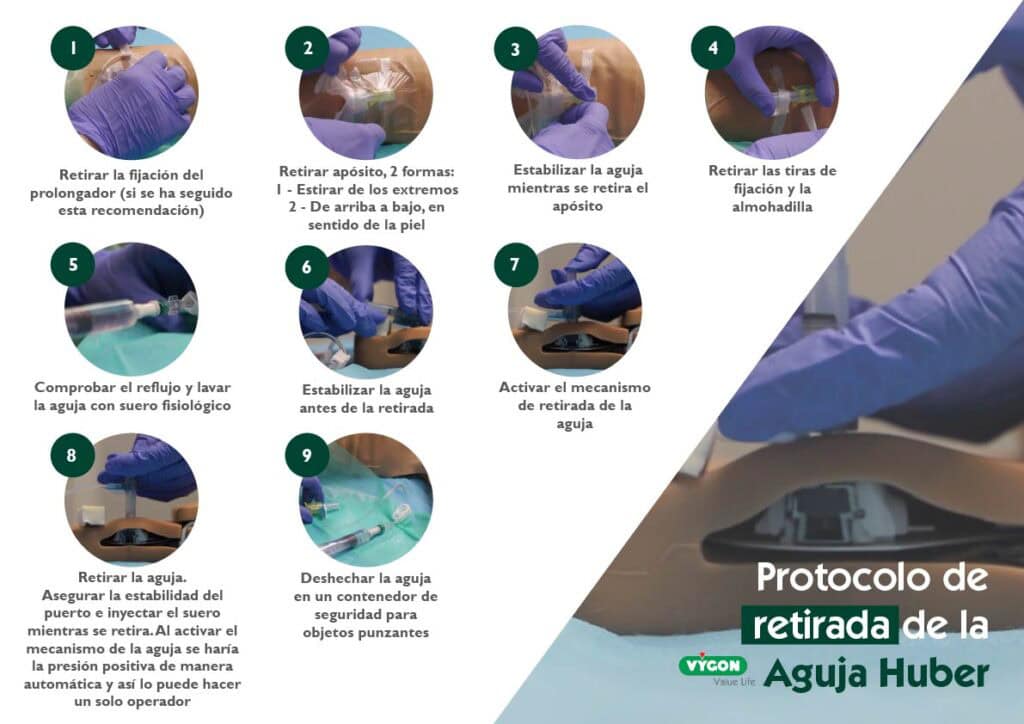 1
Retirar la fijación del prolongador (si se ha seguido esta recomendación)

2
Retirar apósito, 2 formas:
1 - Estirar de los extremos
2 - De arriba a bajo, en sentido de la piel

3
Estabilizar la aguja mientras se retira el apósito

4
Retirar las tiras de fijación y la almohadilla

5
Comprobar el reflujo y lavar la aguja con suero fisiológico

6
Estabilizar la aguja antes de la retirada

7
Activar el mecanismo de retirada de la aguja

8
Retirar la aguja.
Asegurar la estabilidad del puerto e inyectar el suero mientras se retira. Al activar el mecanismo de la aguja se haría la presión positiva de manera automática y así lo puede hacer un solo operador

9
Deshechar la aguja en un contenedor de seguridad para objetos punzantes

Protocolo de retirada de la Aguja Huber

VYGON
Value Life