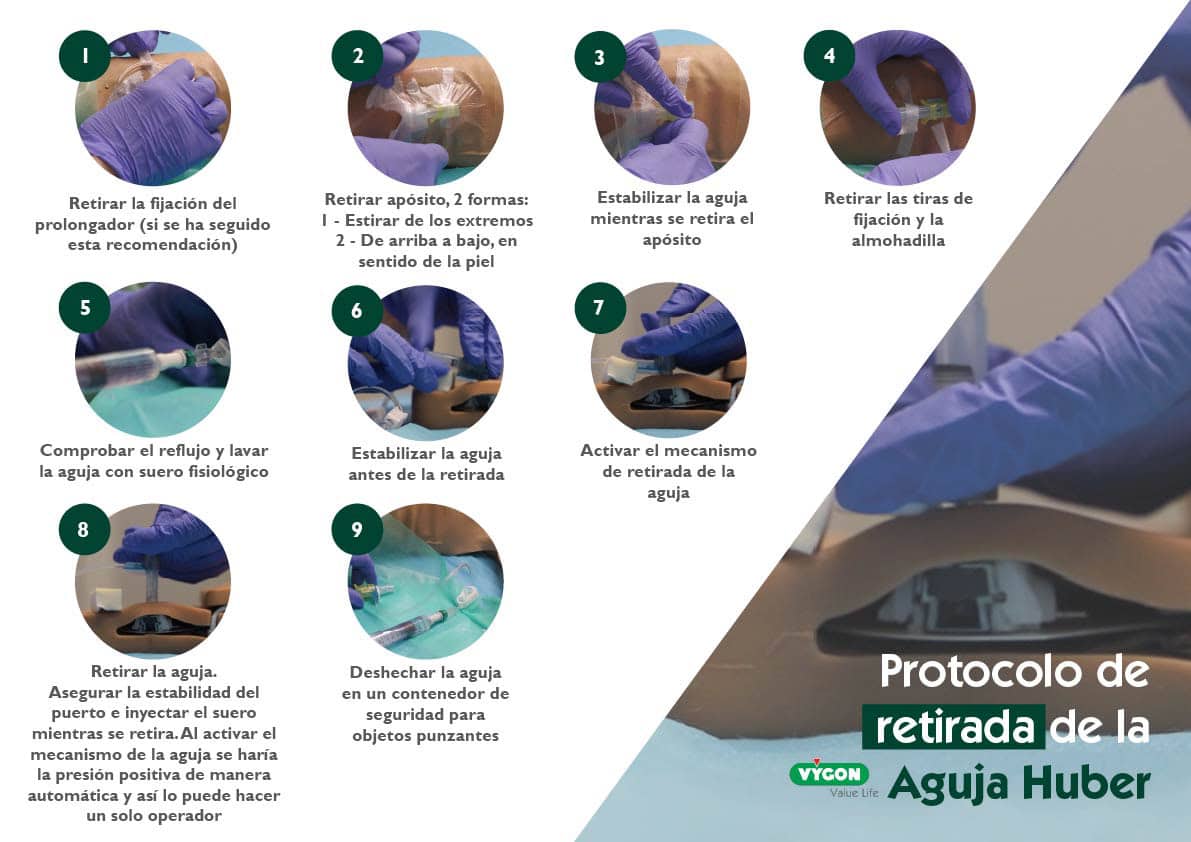 1

Retirar la fijación del prolongador (si se ha seguido esta recomendación)

2

Retirar apósito, 2 formas:
1 - Estirar de los extremos
2 - De arriba a bajo, en sentido de la piel

3

Estabilizar la aguja mientras se retira el apósito

4

Retirar las tiras de fijación y la almohadilla

5

Comprobar el reflujo y lavar la aguja con suero fisiológico

6

Estabilizar la aguja antes de la retirada

7

Activar el mecanismo de retirada de la aguja

8

Retirar la aguja.
Asegurar la estabilidad del puerto e inyectar el suero mientras se retira. Al activar el mecanismo de la aguja se haría la presión positiva de manera automática y así lo puede hacer un solo operador

9

Deshechar la aguja en un contenedor de seguridad para objetos punzantes

Protocolo de retirada de la Aguja Huber

VYGON
Value Life