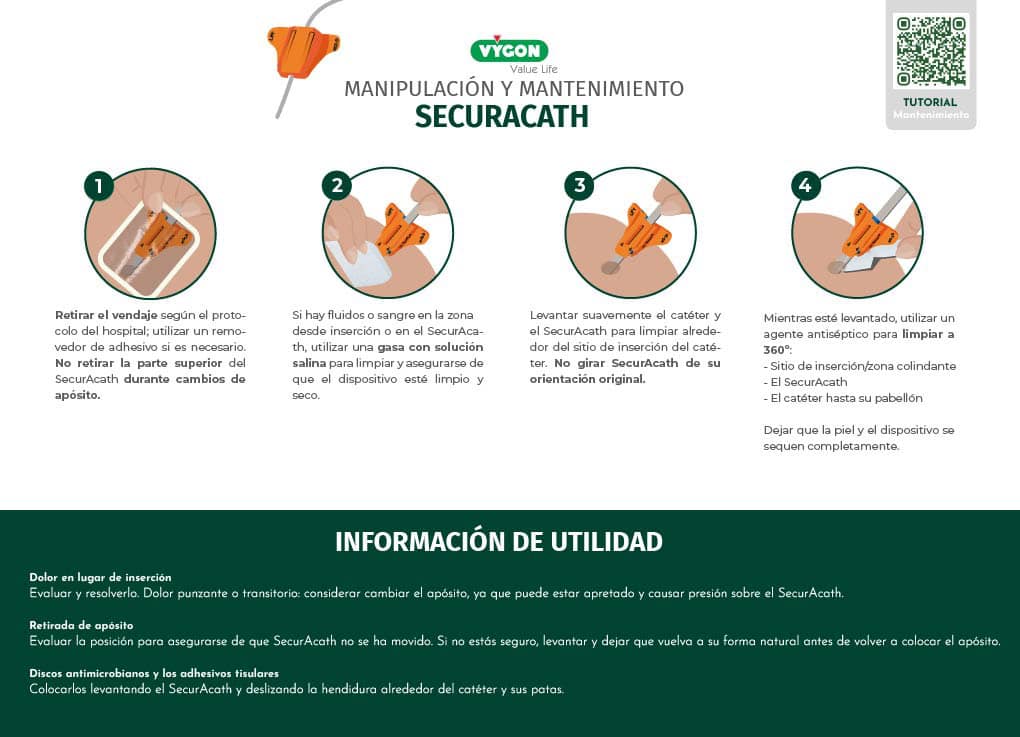 VYGON
Value Life
MANIPULACIÓN Y MANTENIMIENTO
SECURACATH

TUTORIAL
Mantenimiento

1

Retirar el vendaje según el protocolo del hospital; utilizar un removedor de adhesivo si es necesario. No retirar la parte superior del SecurAcath durante cambios de apósito.

2

Si hay fluidos o sangre en la zona desde inserción o en el SecurAcath, utilizar una gasa con solución salina para limpiar y asegurarse de que el dispositivo esté limpio y seco.

3

Levantar suavemente el catéter y el SecurAcath para limpiar alrededor del sitio de inserción del catéter. No girar SecurAcath de su orientación original.

4

Mientras esté levantado, utilizar un agente antiséptico para limpiar a 360º:
- Sitio de inserción/zona colindante
- El SecurAcath
- El catéter hasta su pabellón

Dejar que la piel y el dispositivo se sequen completamente.

INFORMACIÓN DE UTILIDAD

Dolor en lugar de inserción
Evaluar y resolverlo. Dolor punzante o transitorio: considerar cambiar el apósito, ya que puede estar apretado y causar presión sobre el SecurAcath.

Retirada de apósito
Evaluar la posición para asegurarse de que SecurAcath no se ha movido. Si no estás seguro, levantar y dejar que vuelva a su forma natural antes de volver a colocar el apósito.

Discos antimicrobianos y los adhesivos tisulares
Colocarlos levantando el SecurAcath y deslizando la hendidura alrededor del catéter y sus patas.