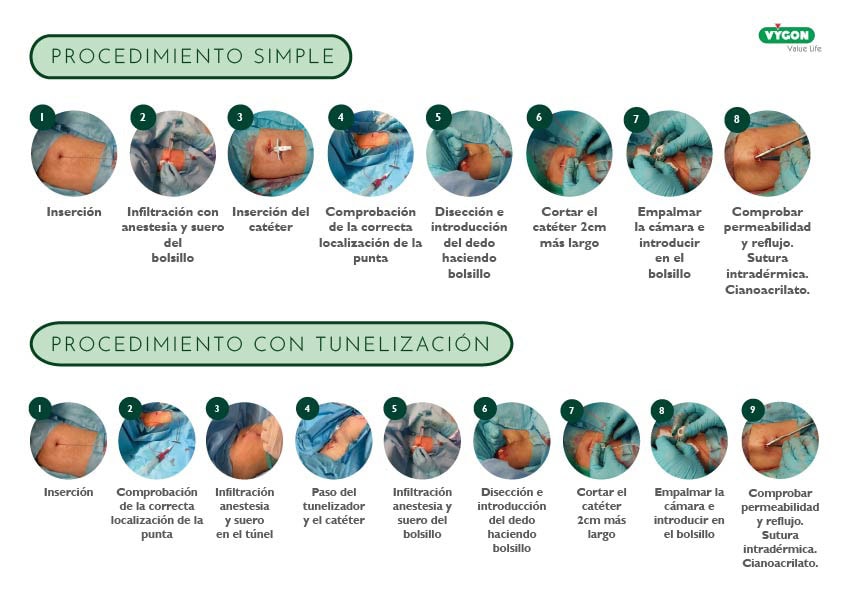 VYGON
Value Life

PROCEDIMIENTO SIMPLE

1
Inserción

2
Infiltración con anestesia y suero del bolsillo

3
Inserción del catéter

4
Comprobación de la correcta localización de la punta

5
Disección e introducción del dedo haciendo bolsillo

6
Cortar el catéter 2cm más largo

7
Empalmar la cámara e introducir en el bolsillo

8
Comprobar permeabilidad y reflujo. Sutura intradérmica. Cianoacrilato.

PROCEDIMIENTO CON TUNELIZACIÓN

1
Inserción

2
Comprobación de la correcta localización de la punta

3
Infiltración anestesia y suero en el túnel

4
Paso del tunelizador y el catéter

5
Infiltración anestesia y suero del bolsillo

6
Disección e introducción del dedo haciendo bolsillo

7
Cortar el catéter 2cm más largo

8
Empalmar la cámara e introducir en el bolsillo

9
Comprobar permeabilidad y reflujo. Sutura intradérmica. Cianoacrilato.