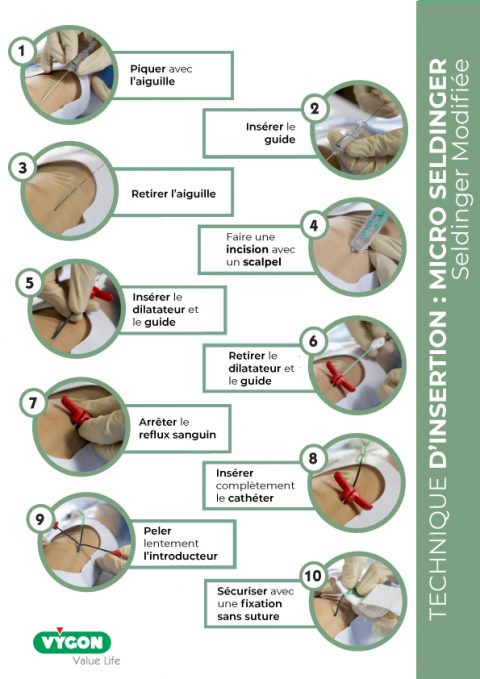 TECHNIQUE D'INSERTION : MICRO SELDINGER
Seldinger Modifiée

1
Piquer avec l'aiguille

2
Insérer le guide

3
Retirer l'aiguille

4
Faire une incision avec un scalpel

5
Insérer le dilatateur et le guide

6
Retirer le dilatateur et le guide

7
Arrêter le reflux sanguin

8
Insérer complètement le cathéter

9
Peler lentement l'introducteur

10
Sécuriser avec une fixation sans suture

VYGON
Value Life