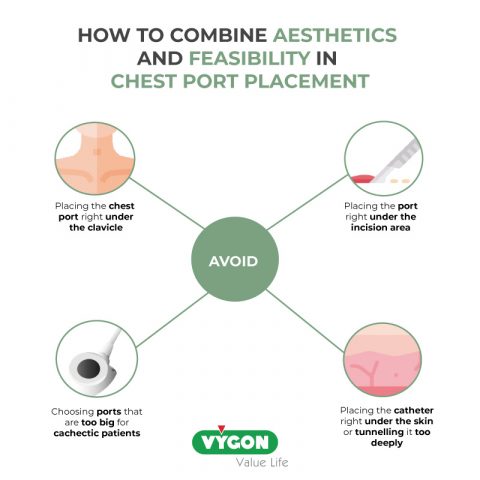 HOW TO COMBINE AESTHETICS AND FEASIBILITY IN CHEST PORT PLACEMENT

Placing the chest port right under the clavicle

Placing the port right under the incision area

AVOID

Choosing ports that are too big for cachectic patients

Placing the catheter right under the skin or tunnelling it too deeply

VYGON
Value Life