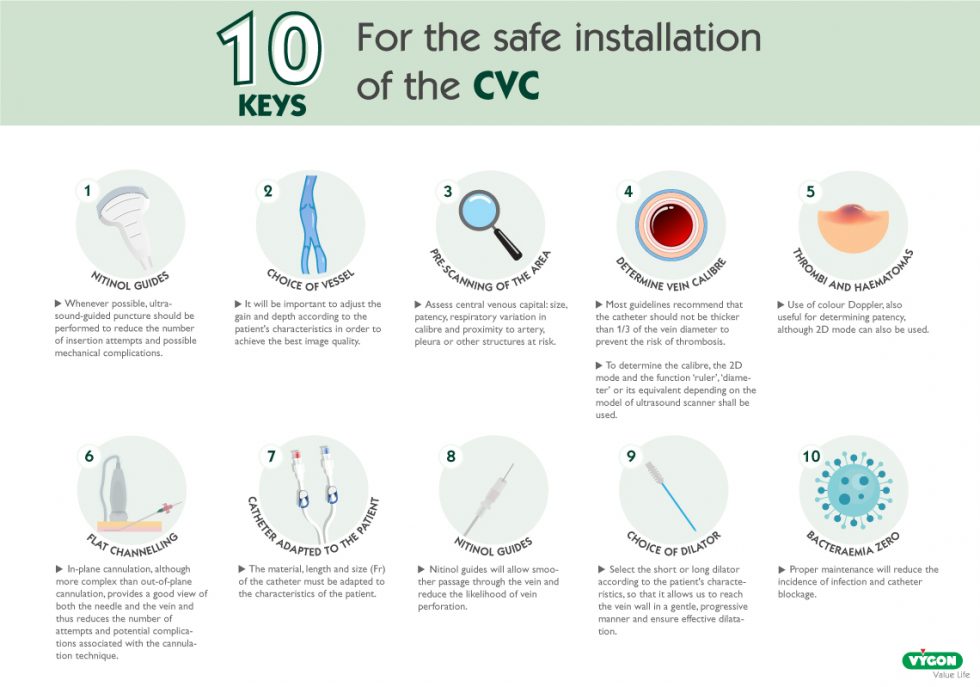 10 KEYS

For the safe installation of the CVC

1
NITINOL GUIDES
▶ Whenever possible, ultrasound-guided puncture should be performed to reduce the number of insertion attempts and possible mechanical complications.

2
CHOICE OF VESSEL
▶ It will be important to adjust the gain and depth according to the patient's characteristics in order to achieve the best image quality.

3
PRE-SCANNING OF THE AREA
▶ Assess central venous capital: size, patency, respiratory variation in calibre and proximity to artery, pleura or other structures at risk.

4
DETERMINE VEIN CALIBRE
▶ Most guidelines recommend that the catheter should not be thicker than 1/3 of the vein diameter to prevent the risk of thrombosis.

▶ To determine the calibre, the 2D mode and the function 'ruler', 'diameter' or its equivalent depending on the model of ultrasound scanner shall be used.

5
THROMBI AND HAEMATOMAS
▶ Use of colour Doppler, also useful for determining patency, although 2D mode can also be used.

6
FLAT CHANNELLING
▶ In-plane cannulation, although more complex than out-of-plane cannulation, provides a good view of both the needle and the vein and thus reduces the number of attempts and potential complications associated with the cannulation technique.

7
CATHETER ADAPTED TO THE PATIENT
▶ The material, length and size (Fr) of the catheter must be adapted to the characteristics of the patient.

8
NITINOL GUIDES
▶ Nitinol guides will allow smoother passage through the vein and reduce the likelihood of vein perforation.

9
CHOICE OF DILATOR
▶ Select the short or long dilator according to the patient's characteristics, so that it allows us to reach the vein wall in a gentle, progressive manner and ensure effective dilatation.

10
BACTERAEMIA ZERO
▶ Proper maintenance will reduce the incidence of infection and catheter blockage.

VYGON
Value Life