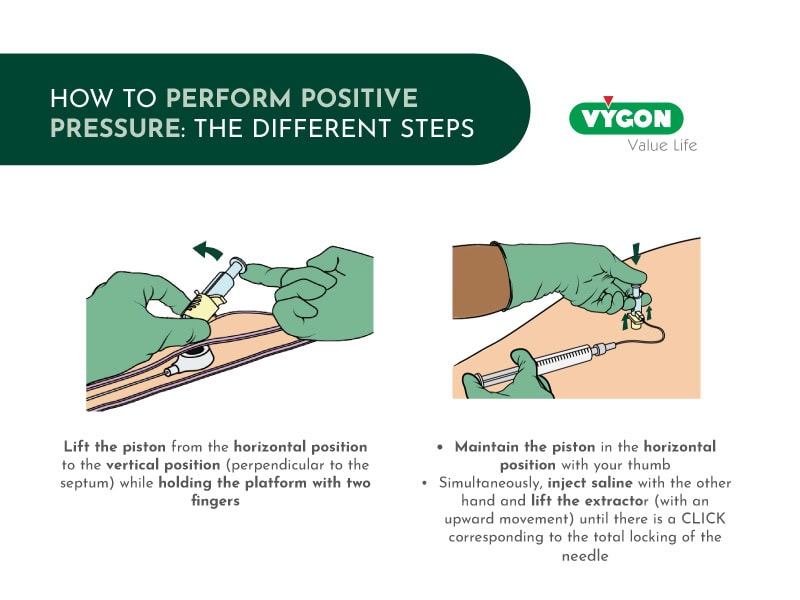 HOW TO PERFORM POSITIVE PRESSURE: THE DIFFERENT STEPS

VYGON
Value Life

Lift the piston from the horizontal position to the vertical position (perpendicular to the septum) while holding the platform with two fingers

• Maintain the piston in the horizontal position with your thumb
• Simultaneously, inject saline with the other hand and lift the extractor (with an upward movement) until there is a CLICK corresponding to the total locking of the needle