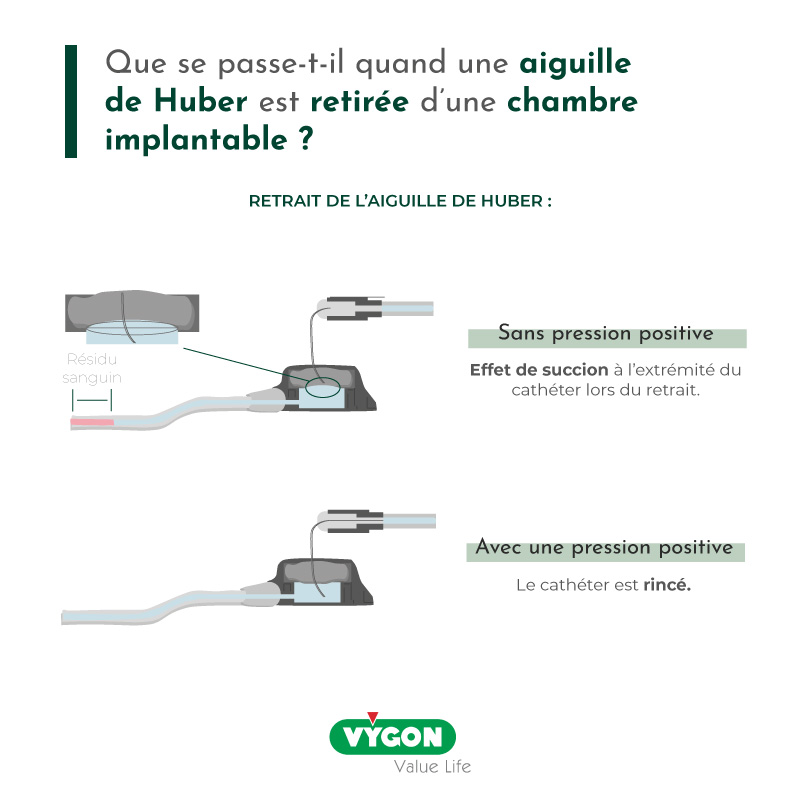 Que se passe-t-il quand une aiguille de Huber est retirée d'une chambre implantable ?

RETRAIT DE L'AIGUILLE DE HUBER :

Résidu sanguin

Sans pression positive

Effet de succion à l'extrémité du cathéter lors du retrait.

Avec une pression positive

Le cathéter est rincé.

VYGON
Value Life