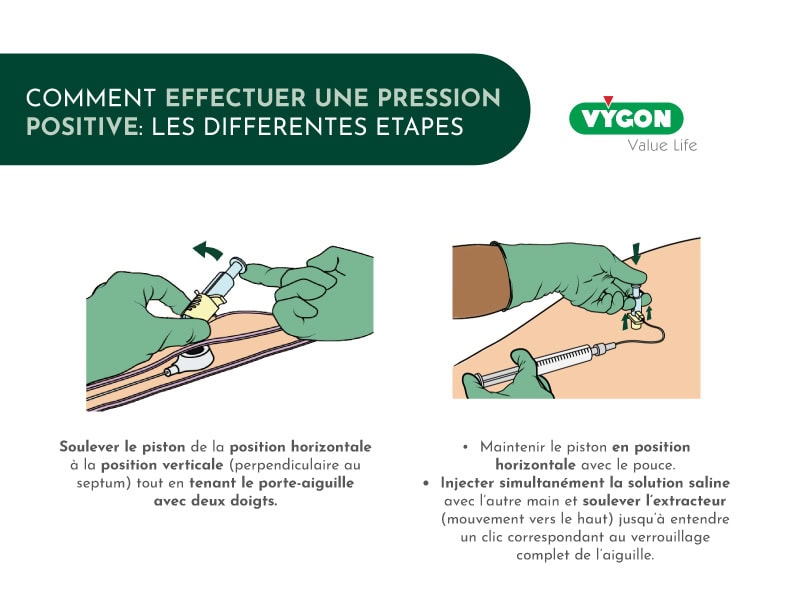 COMMENT EFFECTUER UNE PRESSION POSITIVE: LES DIFFERENTES ETAPES

VYGON
Value Life

Soulever le piston de la position horizontale à la position verticale (perpendiculaire au septum) tout en tenant le porte-aiguille avec deux doigts.

• Maintenir le piston en position horizontale avec le pouce.
• Injecter simultanément la solution saline avec l'autre main et soulever l'extracteur (mouvement vers le haut) jusqu'à entendre un clic correspondant au verrouillage complet de l'aiguille.