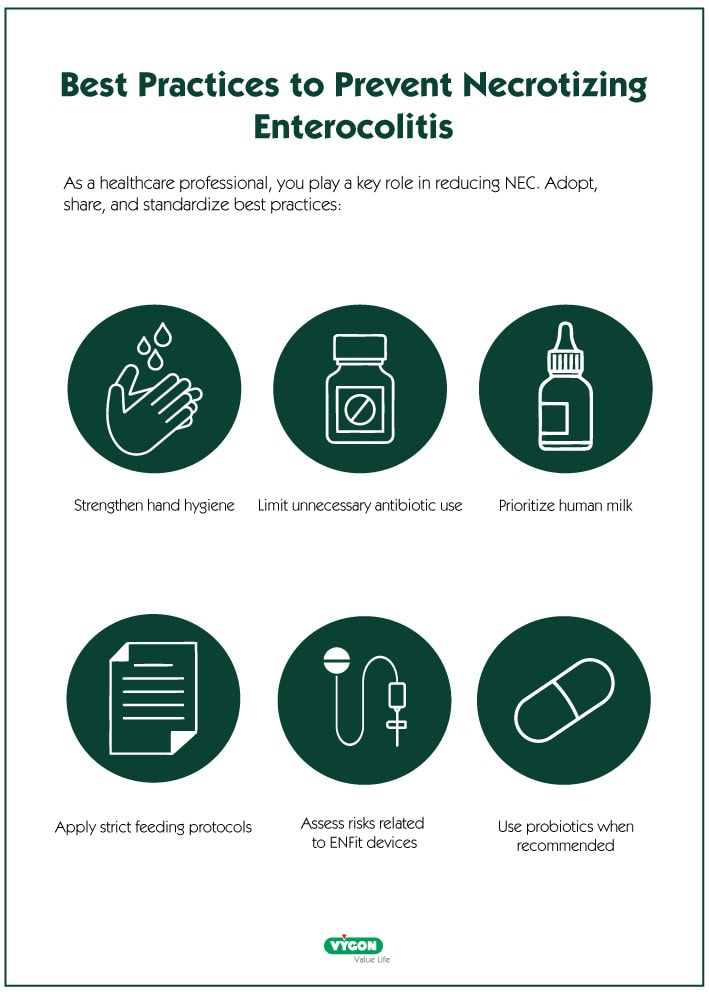 Best Practices to Prevent Necrotizing Enterocolitis

As a healthcare professional, you play a key role in reducing NEC. Adopt, share, and standardize best practices:

Strengthen hand hygiene

Limit unnecessary antibiotic use

Prioritize human milk

Apply strict feeding protocols

Assess risks related to ENFit devices

Use probiotics when recommended

VYGON
Value Life