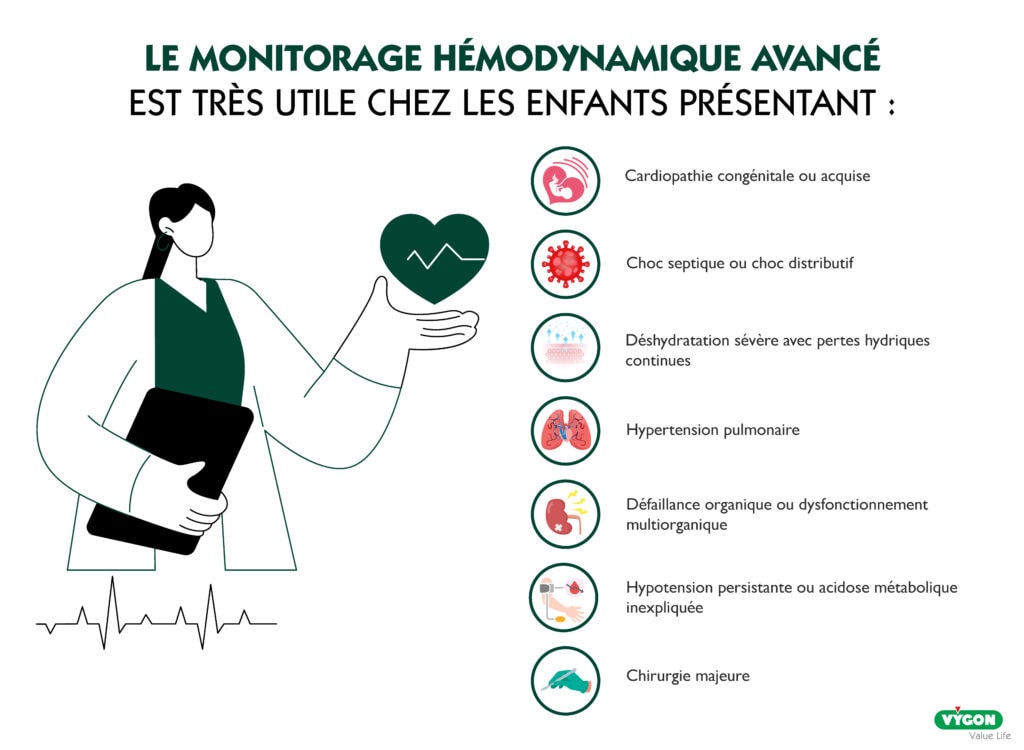 LE MONITORAGE HÉMODYNAMIQUE AVANCÉ
EST TRÈS UTILE CHEZ LES ENFANTS PRÉSENTANT :

Cardiopathie congénitale ou acquise

Choc septique ou choc distributif

Déshydratation sévère avec pertes hydriques continues

Hypertension pulmonaire

Défaillance organique ou dysfonctionnement multiorganique

Hypotension persistante ou acidose métabolique inexpliquée

Chirurgie majeure

VYGON
Value Life