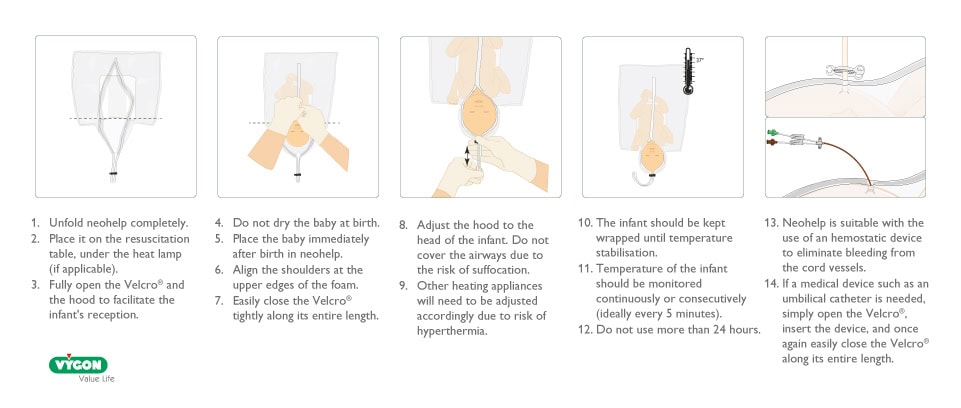 37°

1. Unfold neohelp completely.
2. Place it on the resuscitation table, under the heat lamp (if applicable).
3. Fully open the Velcro® and the hood to facilitate the infant's reception.

4. Do not dry the baby at birth.
5. Place the baby immediately after birth in neohelp.
6. Align the shoulders at the upper edges of the foam.
7. Easily close the Velcro® tightly along its entire length.

8. Adjust the hood to the head of the infant. Do not cover the airways due to the risk of suffocation.
9. Other heating appliances will need to be adjusted accordingly due to risk of hyperthermia.

10. The infant should be kept wrapped until temperature stabilisation.
11. Temperature of the infant should be monitored continuously or consecutively (ideally every 5 minutes).
12. Do not use more than 24 hours.

13. Neohelp is suitable with the use of an hemostatic device to eliminate bleeding from the cord vessels.
14. If a medical device such as an umbilical catheter is needed, simply open the Velcro®, insert the device, and once again easily close the Velcro® along its entire length.

VYGON
Value Life