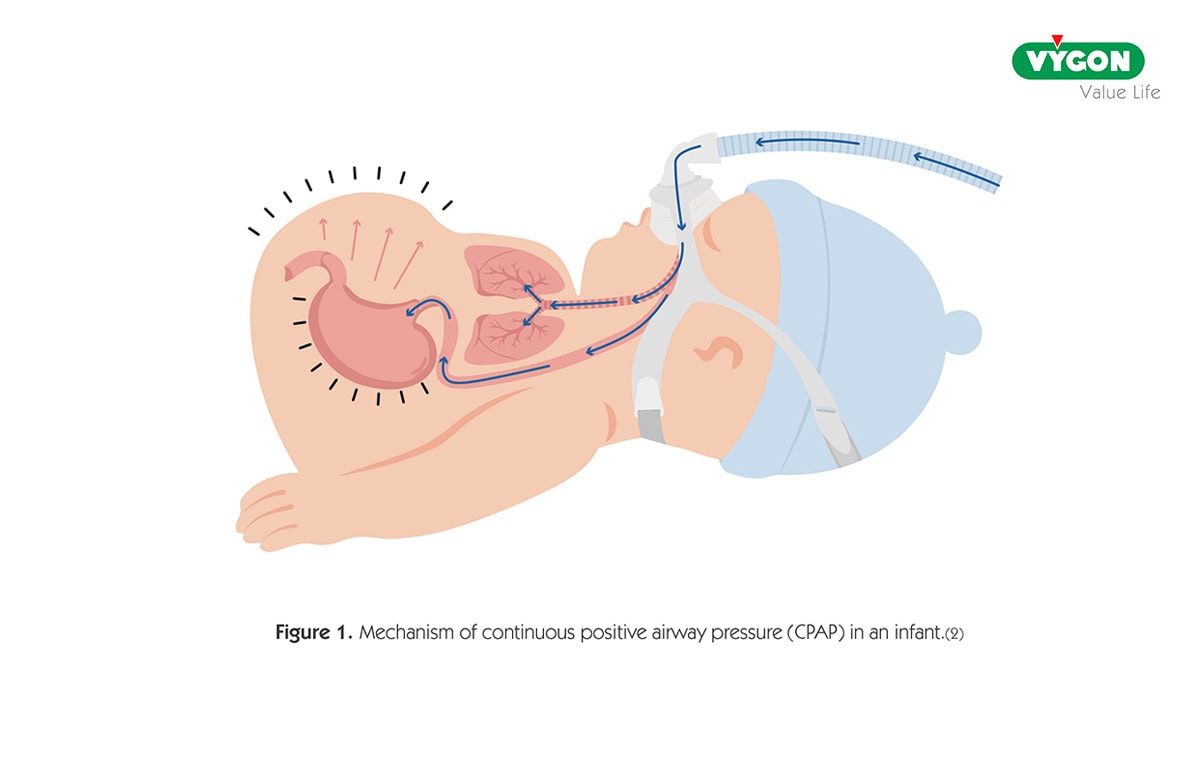 VYGON
Value Life

Figure 1. Mechanism of continuous positive airway pressure (CPAP) in an infant.(2)