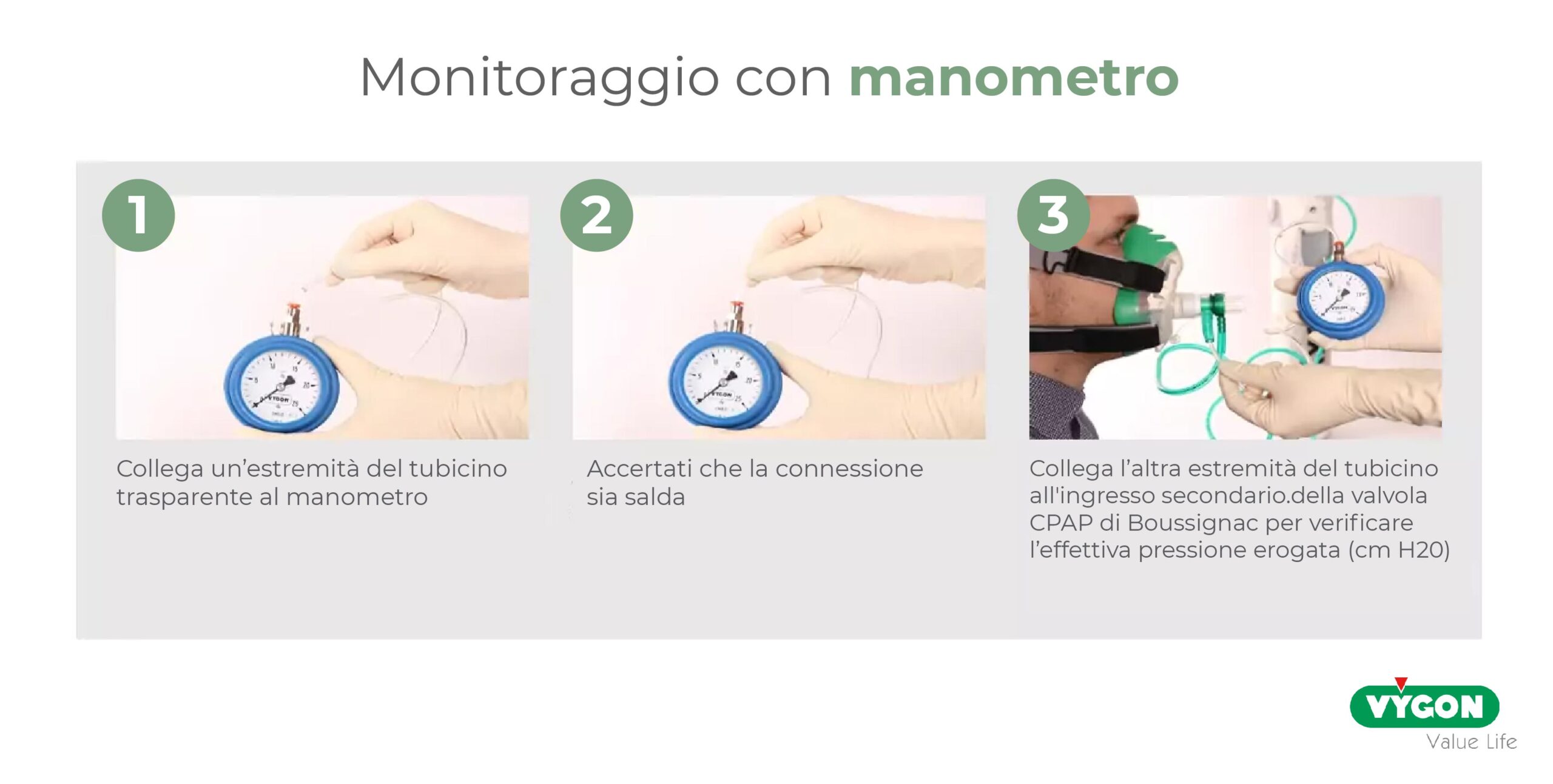 Monitoraggio con manometro

1

Collega un'estremità del tubicino trasparente al manometro

2

Accertati che la connessione sia salda

3

Collega l'altra estremità del tubicino all'ingresso secondario.della valvola CPAP di Boussignac per verificare l'effettiva pressione erogata (cm H20)

VYGON
Value Life