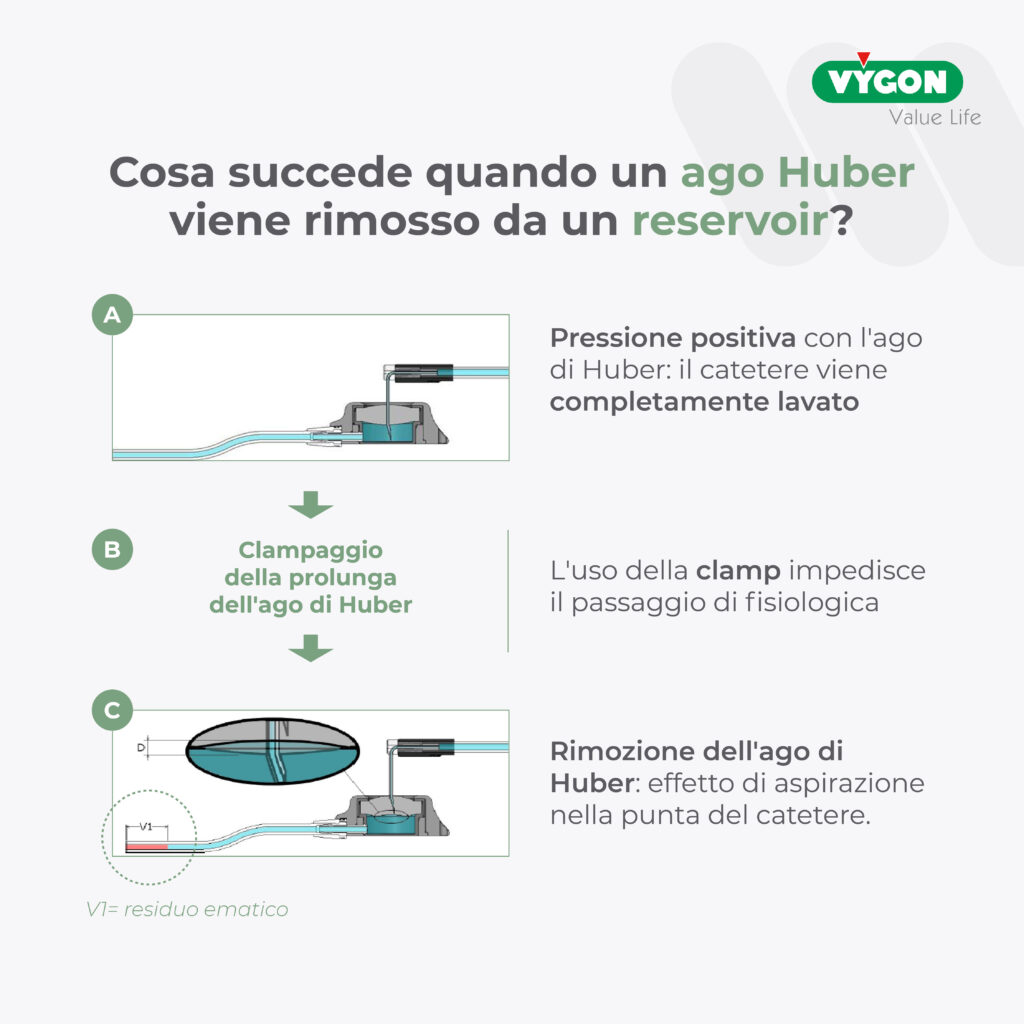 VYGON
Value Life

Cosa succede quando un ago Huber viene rimosso da un reservoir?

A

Pressione positiva con l'ago di Huber: il catetere viene completamente lavato

B

Clampaggio della prolunga dell'ago di Huber

L'uso della clamp impedisce il passaggio di fisiologica

C

D

V1

Rimozione dell'ago di Huber: effetto di aspirazione nella punta del catetere.

V1= residuo ematico