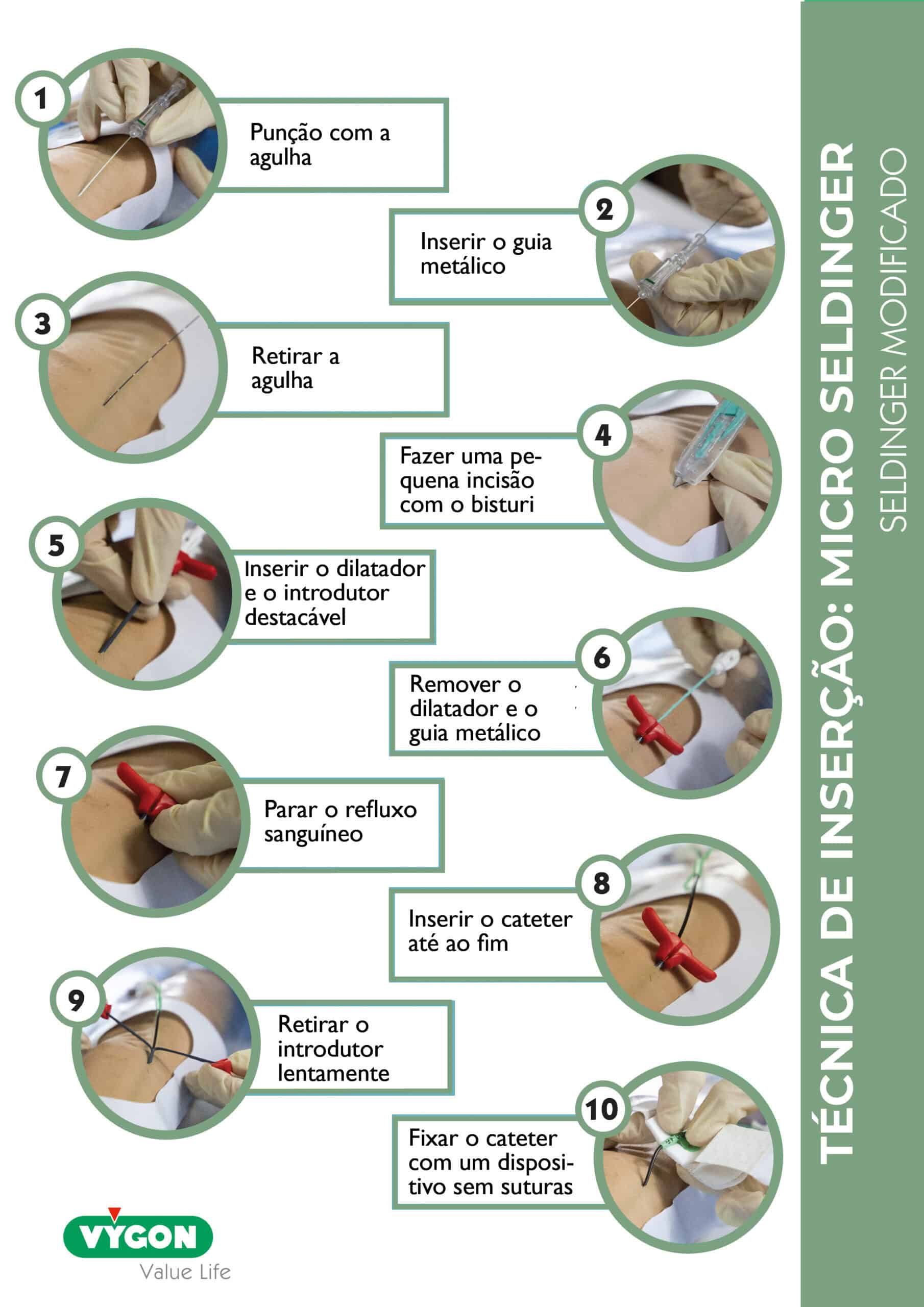 TÉCNICA DE INSERÇÃO: MICRO SELDINGER

SELDINGER MODIFICADO

1

Punção com a agulha

2

Inserir o guia metálico

3

Retirar a agulha

4

Fazer uma pequena incisão com o bisturi

5

Inserir o dilatador e o introdutor destacável

6

Remover o dilatador e o guia metálico

7

Parar o refluxo sanguíneo

8

Inserir o cateter até ao fim

9

Retirar o introdutor lentamente

10

Fixar o cateter com um dispositivo sem suturas

VYGON
Value Life