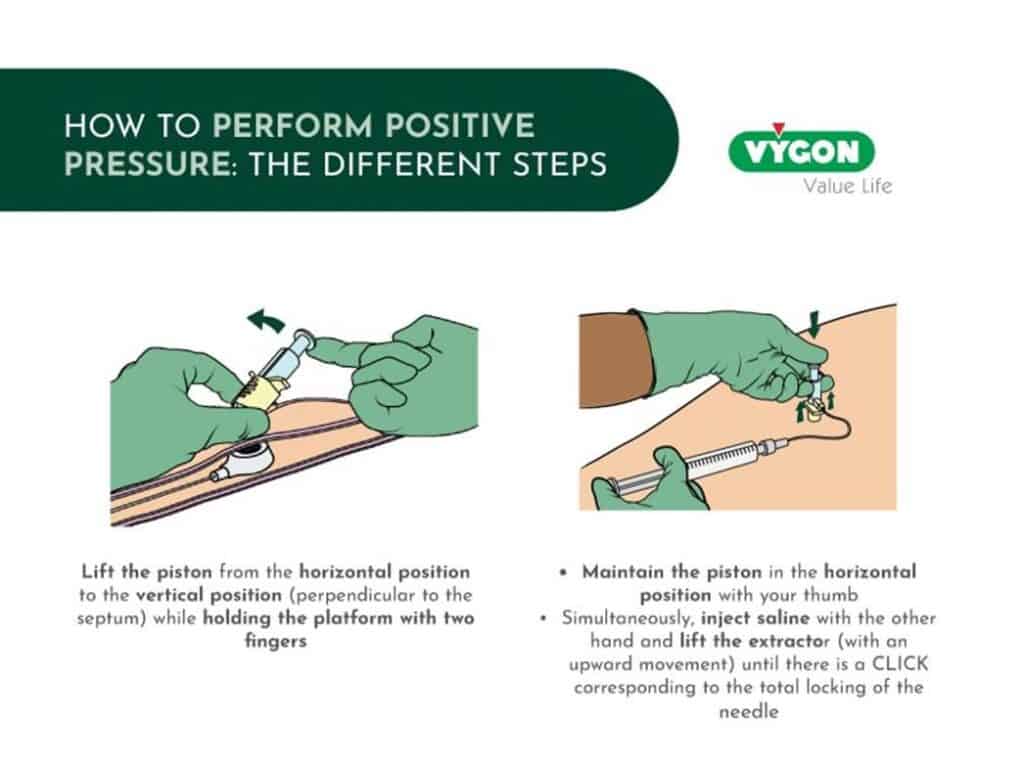 HOW TO PERFORM POSITIVE PRESSURE: THE DIFFERENT STEPS

VYGON
Value Life

Lift the piston from the horizontal position to the vertical position (perpendicular to the septum) while holding the platform with two fingers

• Maintain the piston in the horizontal position with your thumb
• Simultaneously, inject saline with the other hand and lift the extractor (with an upward movement) until there is a CLICK corresponding to the total locking of the needle