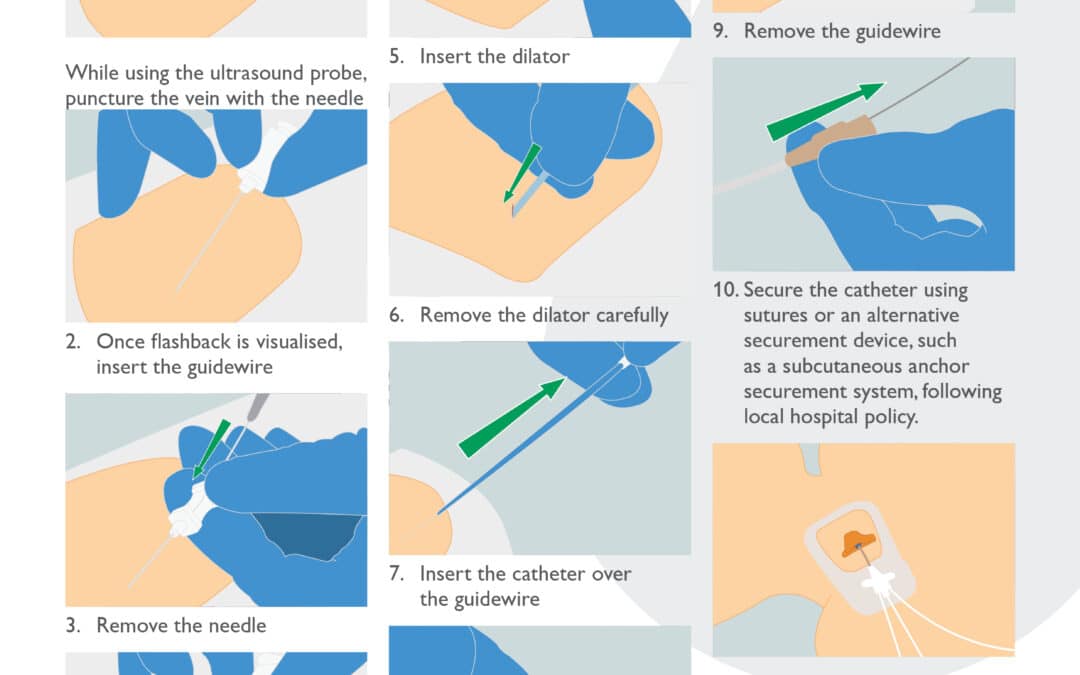 While using the ultrasound probe, puncture the vein with the needle

2. Once flashback is visualised, insert the guidewire

3. Remove the needle

5. Insert the dilator

6. Remove the dilator carefully

7. Insert the catheter over the guidewire

9. Remove the guidewire

10. Secure the catheter using sutures or an alternative securement device, such as a subcutaneous anchor securement system, following local hospital policy.