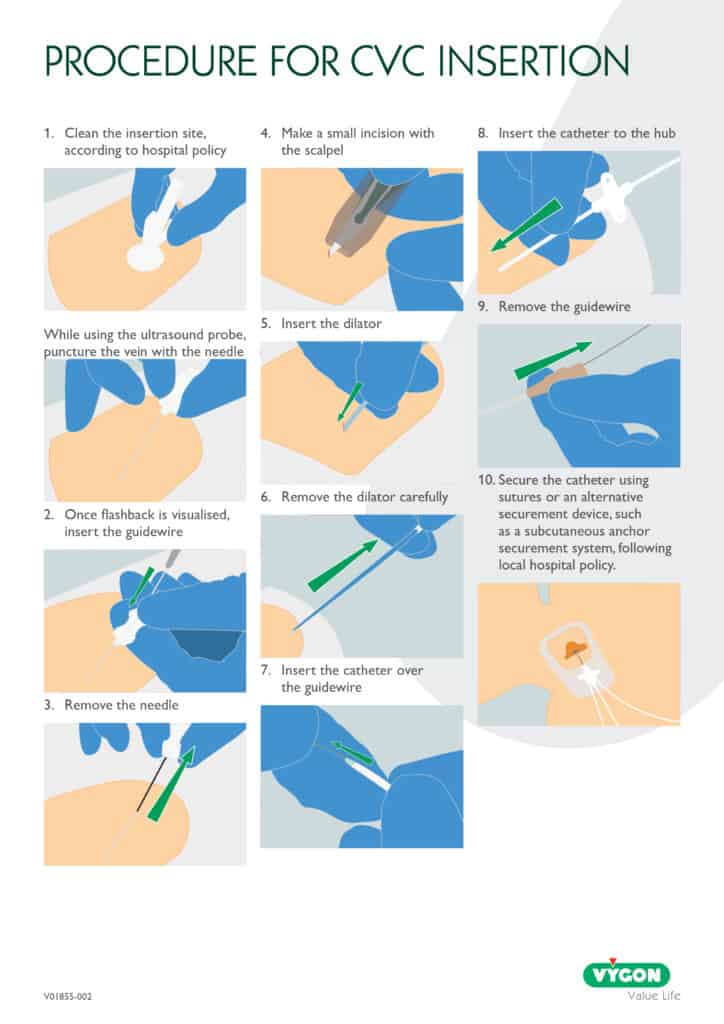 PROCEDURE FOR CVC INSERTION

1. Clean the insertion site, according to hospital policy

While using the ultrasound probe, puncture the vein with the needle

2. Once flashback is visualised, insert the guidewire

3. Remove the needle

4. Make a small incision with the scalpel

5. Insert the dilator

6. Remove the dilator carefully

7. Insert the catheter over the guidewire

8. Insert the catheter to the hub

9. Remove the guidewire

10. Secure the catheter using sutures or an alternative securement device, such as a subcutaneous anchor securement system, following local hospital policy.

V01855-002

VYGON
Value Life