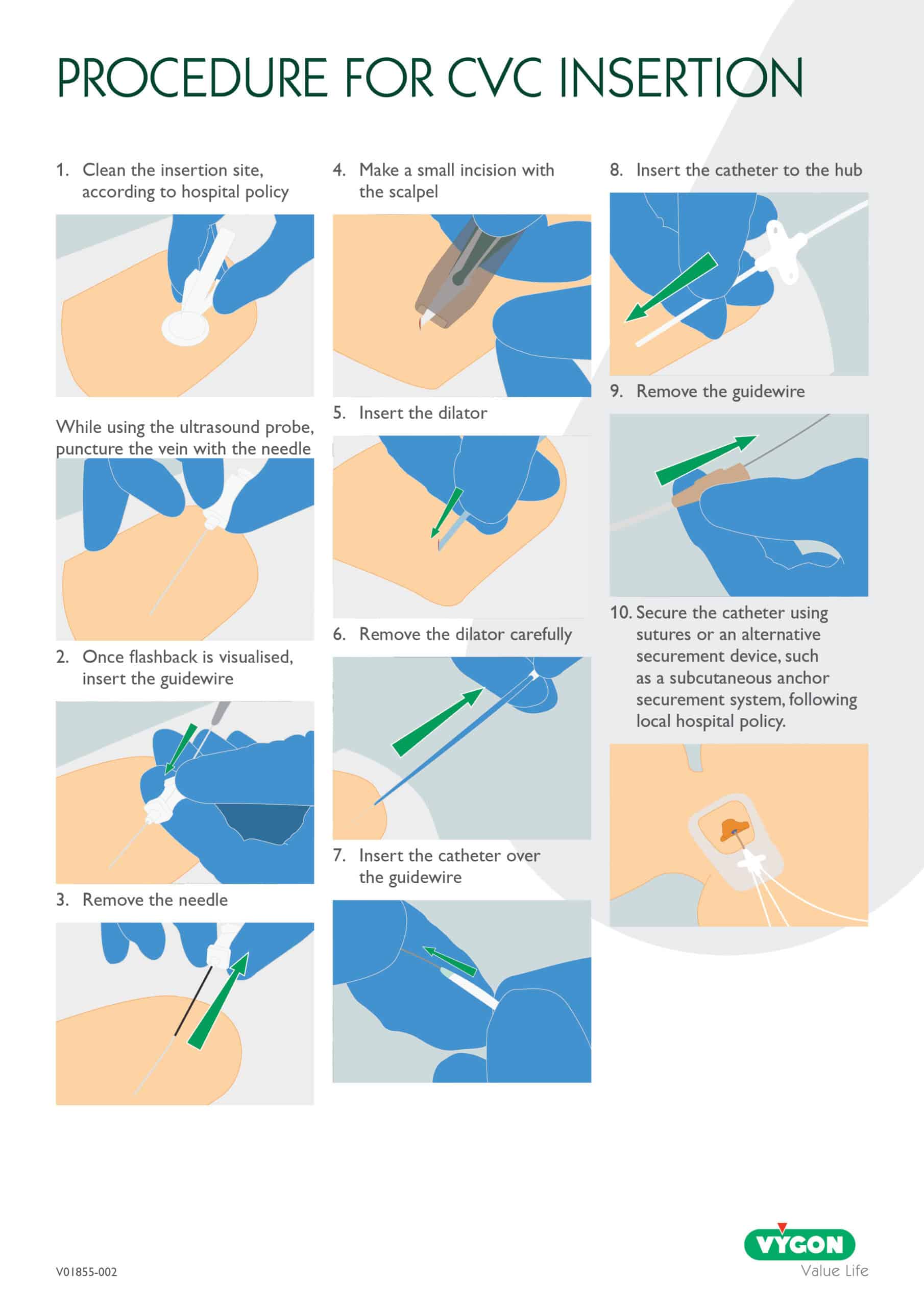 PROCEDURE FOR CVC INSERTION

1. Clean the insertion site, according to hospital policy

While using the ultrasound probe, puncture the vein with the needle

2. Once flashback is visualised, insert the guidewire

3. Remove the needle

4. Make a small incision with the scalpel

5. Insert the dilator

6. Remove the dilator carefully

7. Insert the catheter over the guidewire

8. Insert the catheter to the hub

9. Remove the guidewire

10. Secure the catheter using sutures or an alternative securement device, such as a subcutaneous anchor securement system, following local hospital policy.

V01855-002

VYGON
Value Life