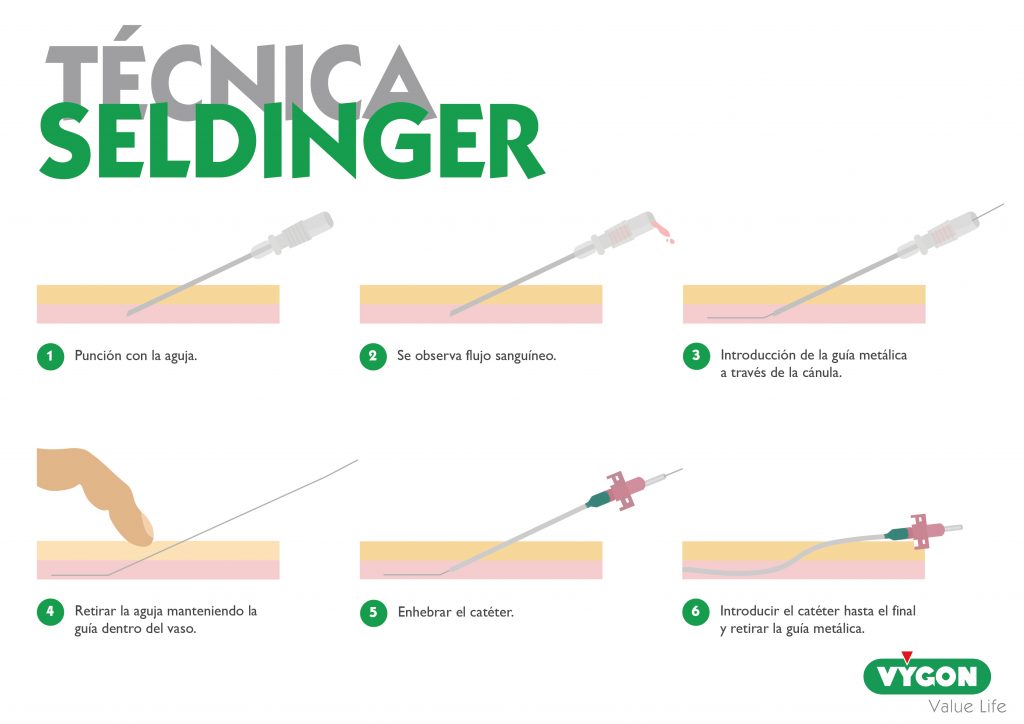 TÉCNICA
SELDINGER

1 Punción con la aguja.

2 Se observa flujo sanguíneo.

3 Introducción de la guía metálica a través de la cánula.

4 Retirar la aguja manteniendo la guía dentro del vaso.

5 Enhebrar el catéter.

6 Introducir el catéter hasta el final y retirar la guía metálica.

VYGON
Value Life