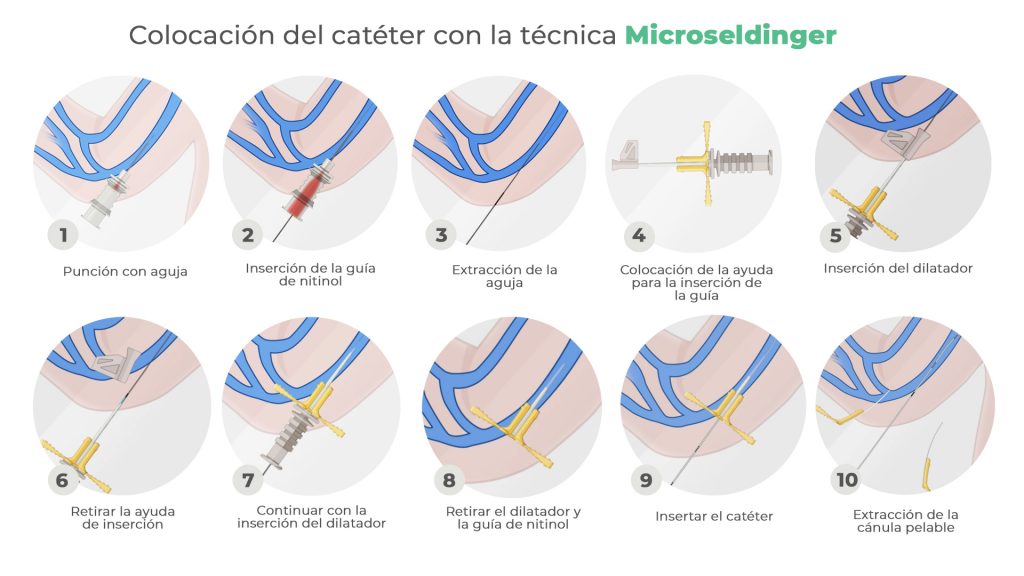 Colocación del catéter con la técnica Microseldinger

1
Punción con aguja

2
Inserción de la guía de nitinol

3
Extracción de la aguja

4
Colocación de la ayuda para la inserción de la guía

5
Inserción del dilatador

6
Retirar la ayuda de inserción

7
Continuar con la inserción del dilatador

8
Retirar el dilatador y la guía de nitinol

9
Insertar el catéter

10
Extracción de la cánula pelable