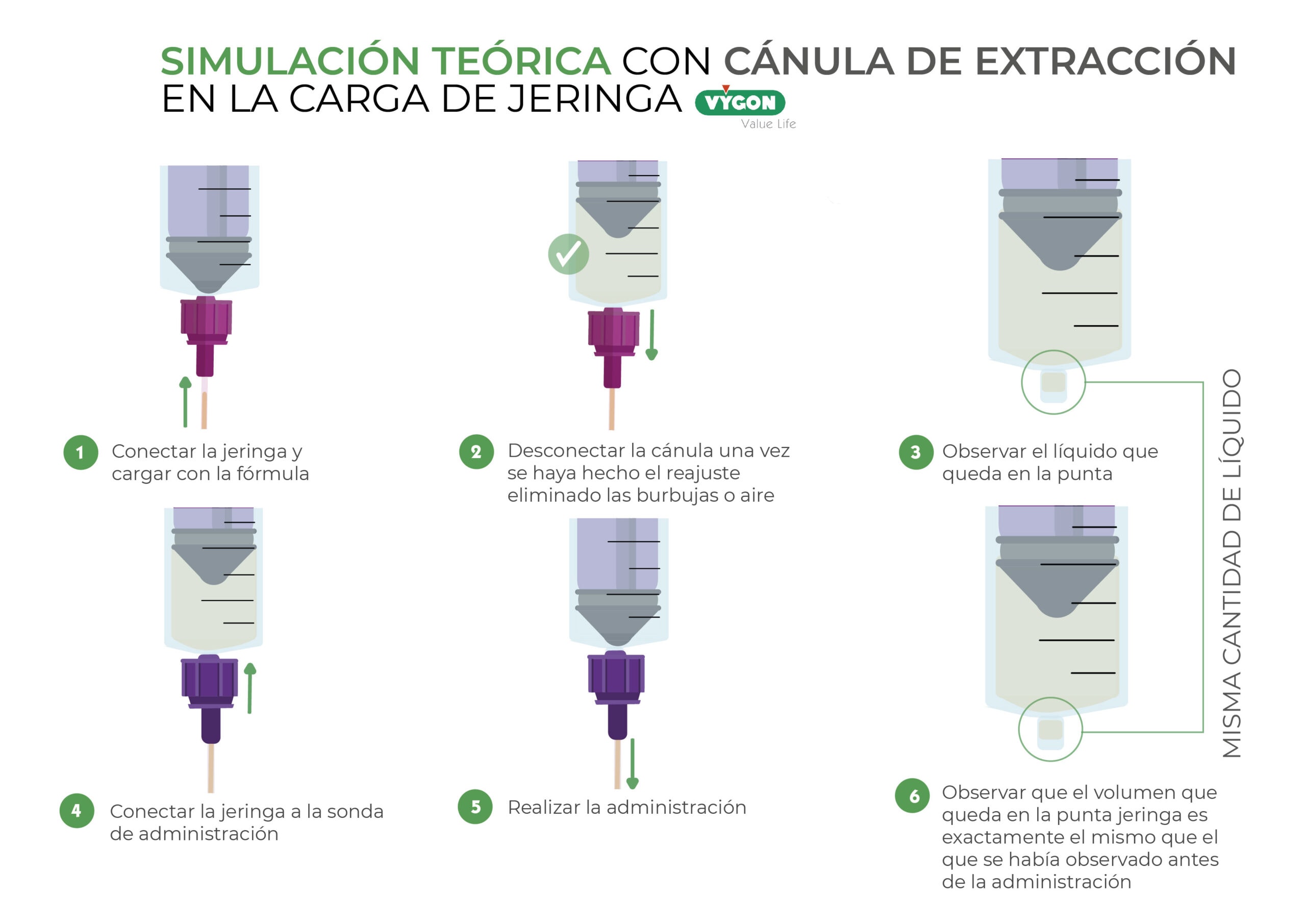 SIMULACIÓN TEÓRICA CON CÁNULA DE EXTRACCIÓN EN LA CARGA DE JERINGA

VYGON
Value Life

1 Conectar la jeringa y cargar con la fórmula

2 Desconectar la cánula una vez se haya hecho el reajuste eliminado las burbujas o aire

3 Observar el líquido que queda en la punta

MISMA CANTIDAD DE LÍQUIDO

4 Conectar la jeringa a la sonda de administración

5 Realizar la administración

6 Observar que el volumen que queda en la punta jeringa es exactamente el mismo que el que se había observado antes de la administración